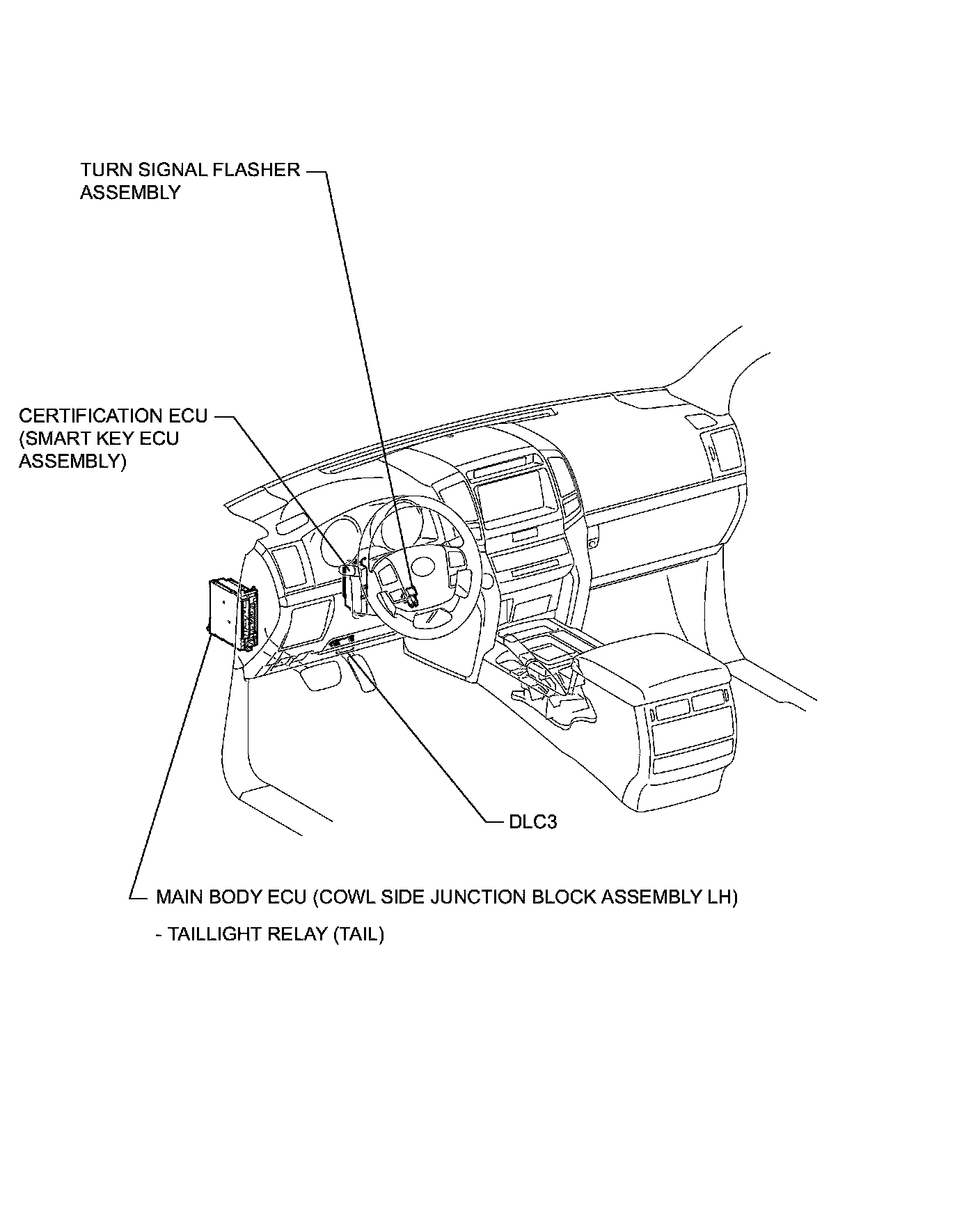 TURN SIGNAL FLASHER ASSEMBLY

CERTIFICATION ECU (SMART KEY ECU ASSEMBLY)

DLC3

MAIN BODY ECU (COWL SIDE JUNCTION BLOCK ASSEMBLY LH)

- TAILLIGHT RELAY (TAIL)