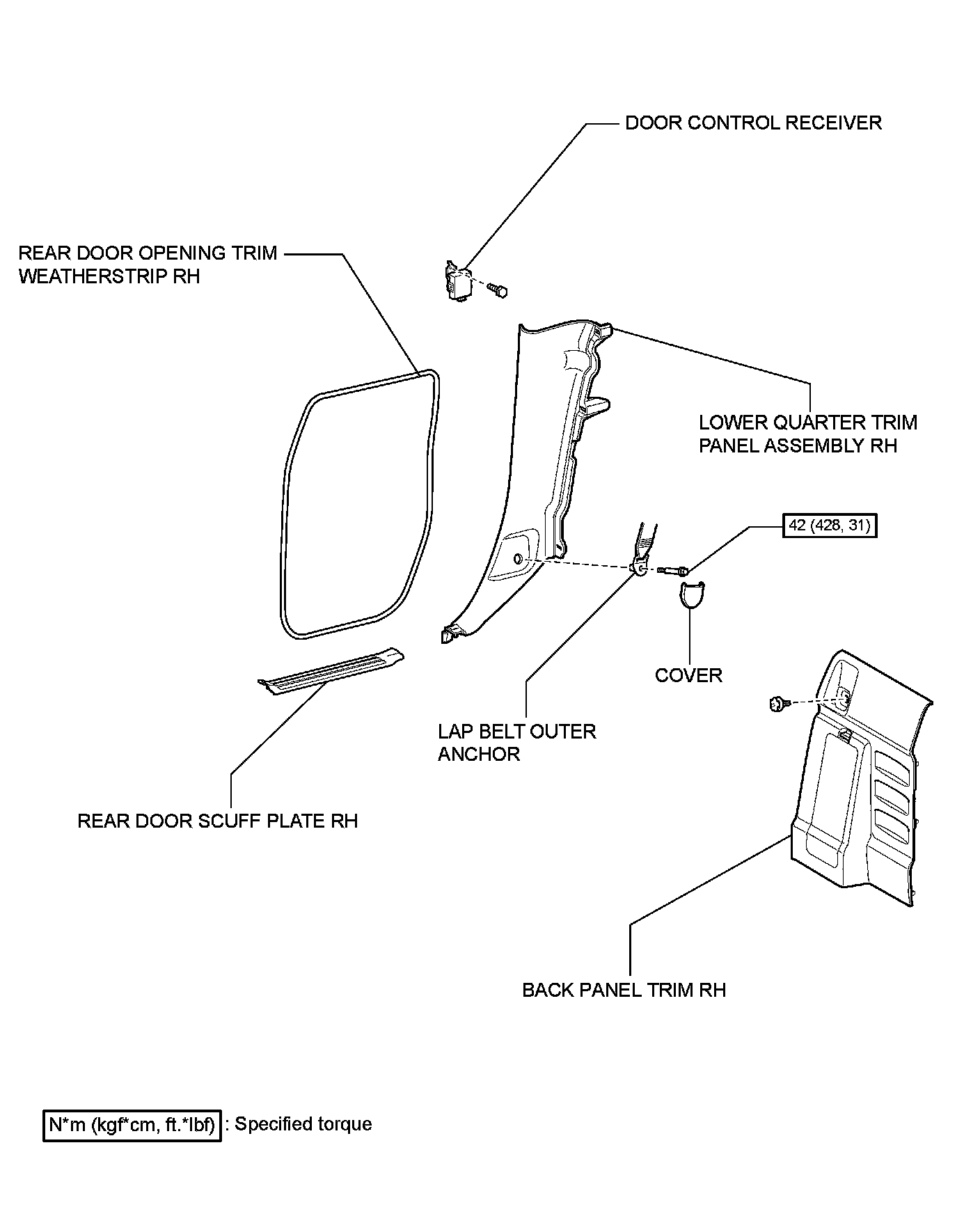 DOOR CONTROL RECEIVER

REAR DOOR OPENING TRIM WEATHERSTRIP RH

LOWER QUARTER TRIM PANEL ASSEMBLY RH

42 (428, 31)

COVER

LAP BELT OUTER ANCHOR

REAR DOOR SCUFF PLATE RH

BACK PANEL TRIM RH

N*m (kgf*cm, ft.*lbf) : Specified torque