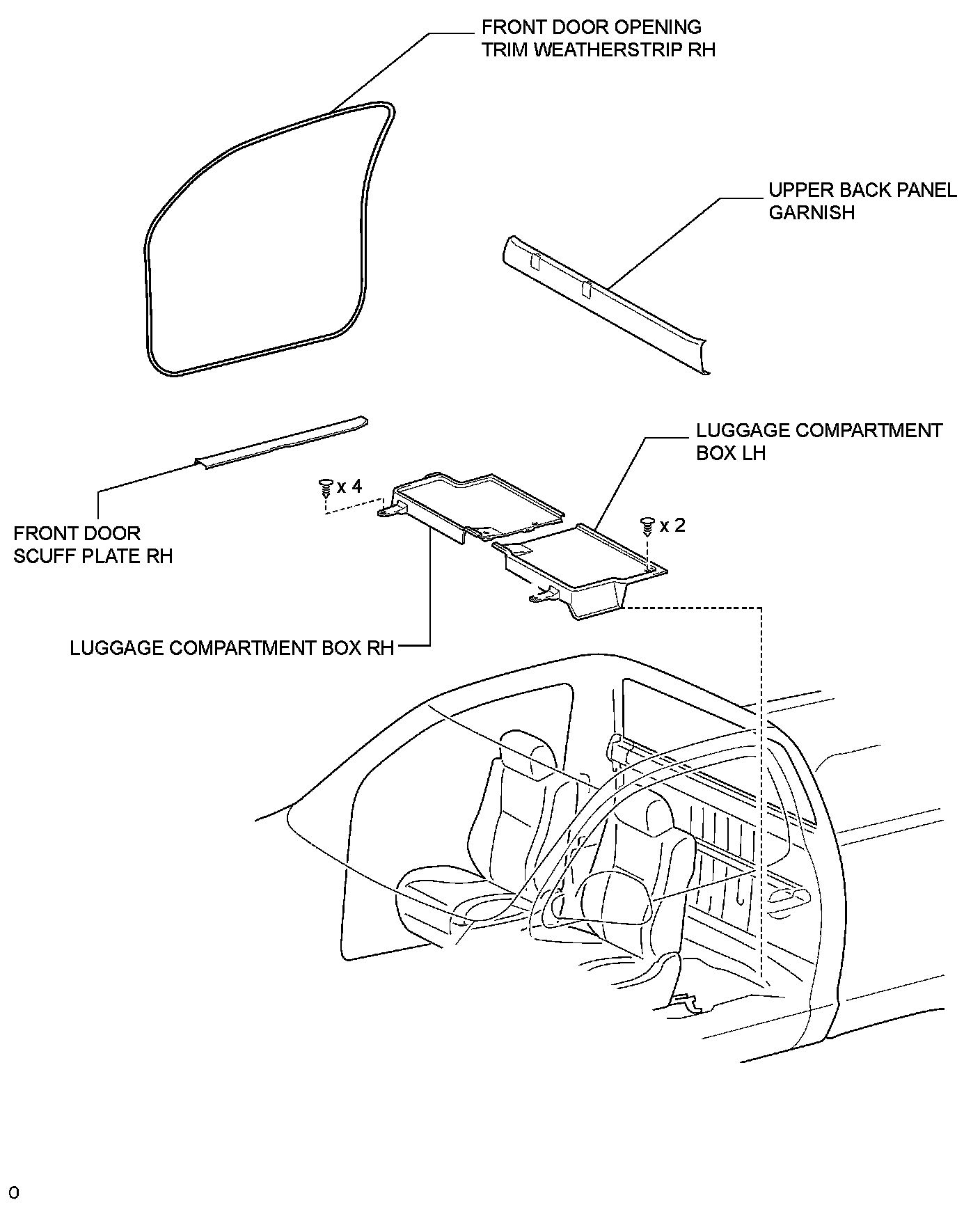 FRONT DOOR OPENING TRIM WEATHERSTRIP RH

UPPER BACK PANEL GARNISH

LUGGAGE COMPARTMENT BOX LH

x 4

x 2

FRONT DOOR SCUFF PLATE RH

LUGGAGE COMPARTMENT BOX RH

0