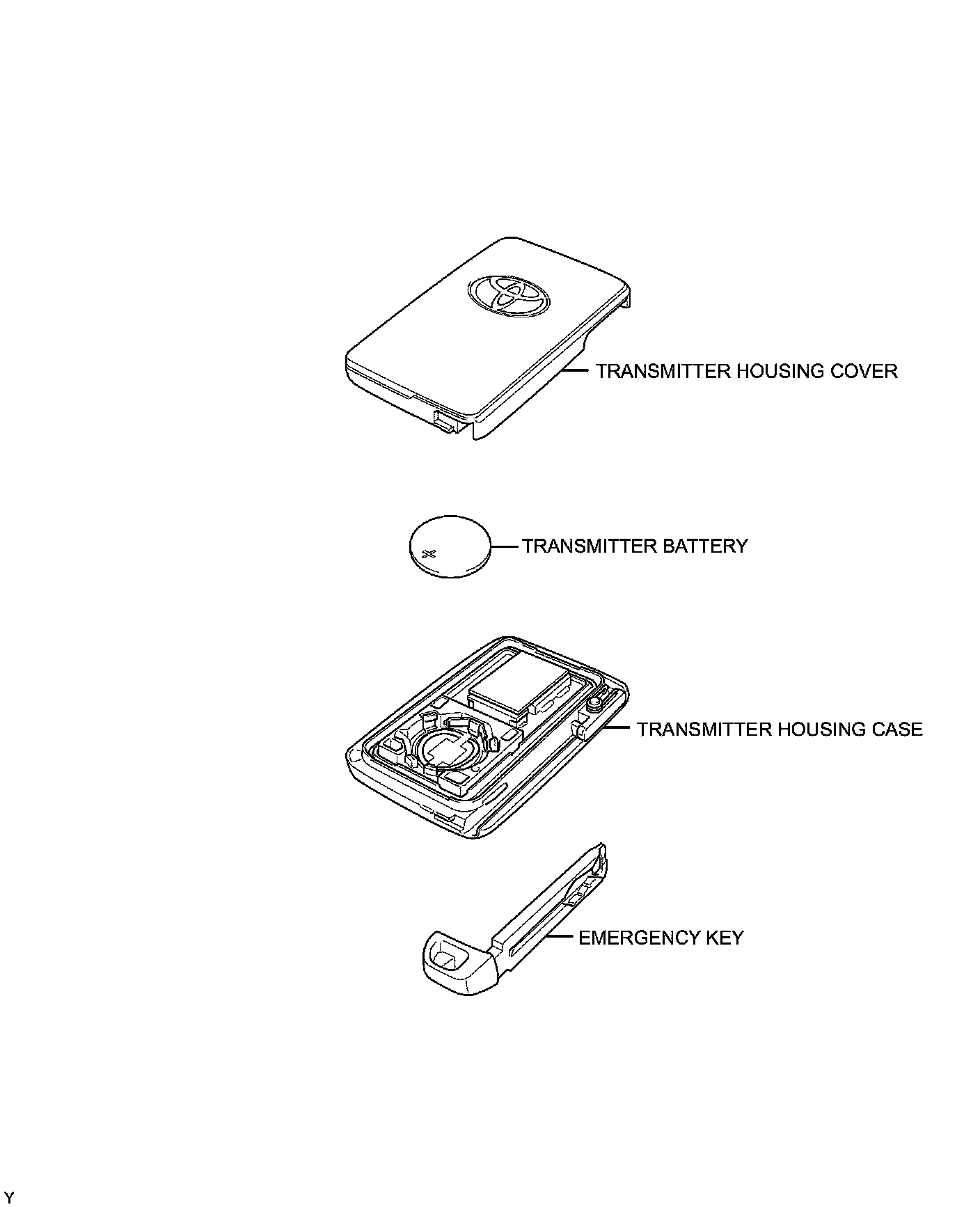 TRANSMITTER HOUSING COVER

TRANSMITTER BATTERY

TRANSMITTER HOUSING CASE

EMERGENCY KEY

Y