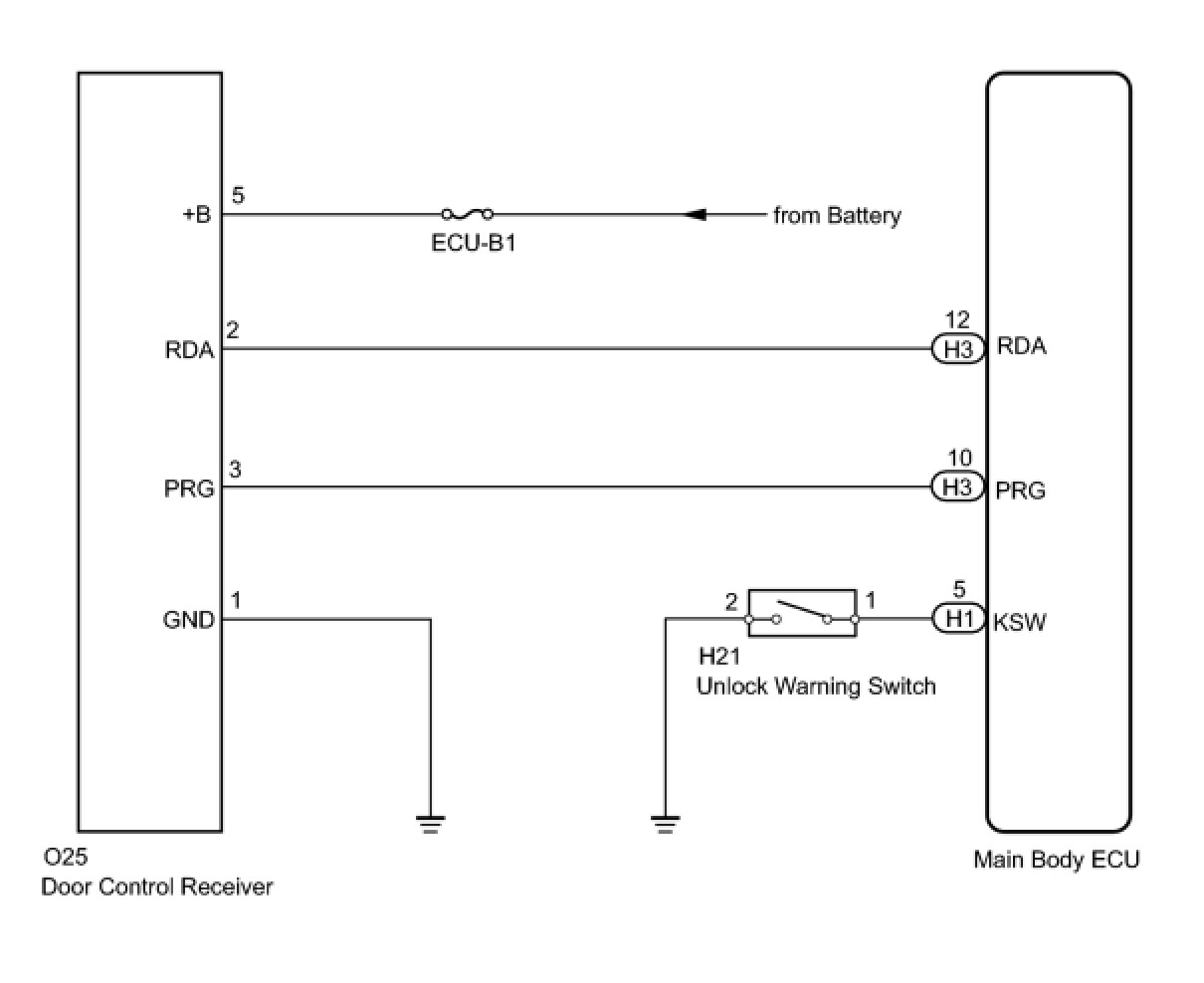 +B
5
ECU-B1
from Battery

RDA
2
12
H3
RDA

PRG
3
10
H3
PRG

GND
1
2
1
5
H1
KSW
H21
Unlock Warning Switch

O25
Door Control Receiver

Main Body ECU