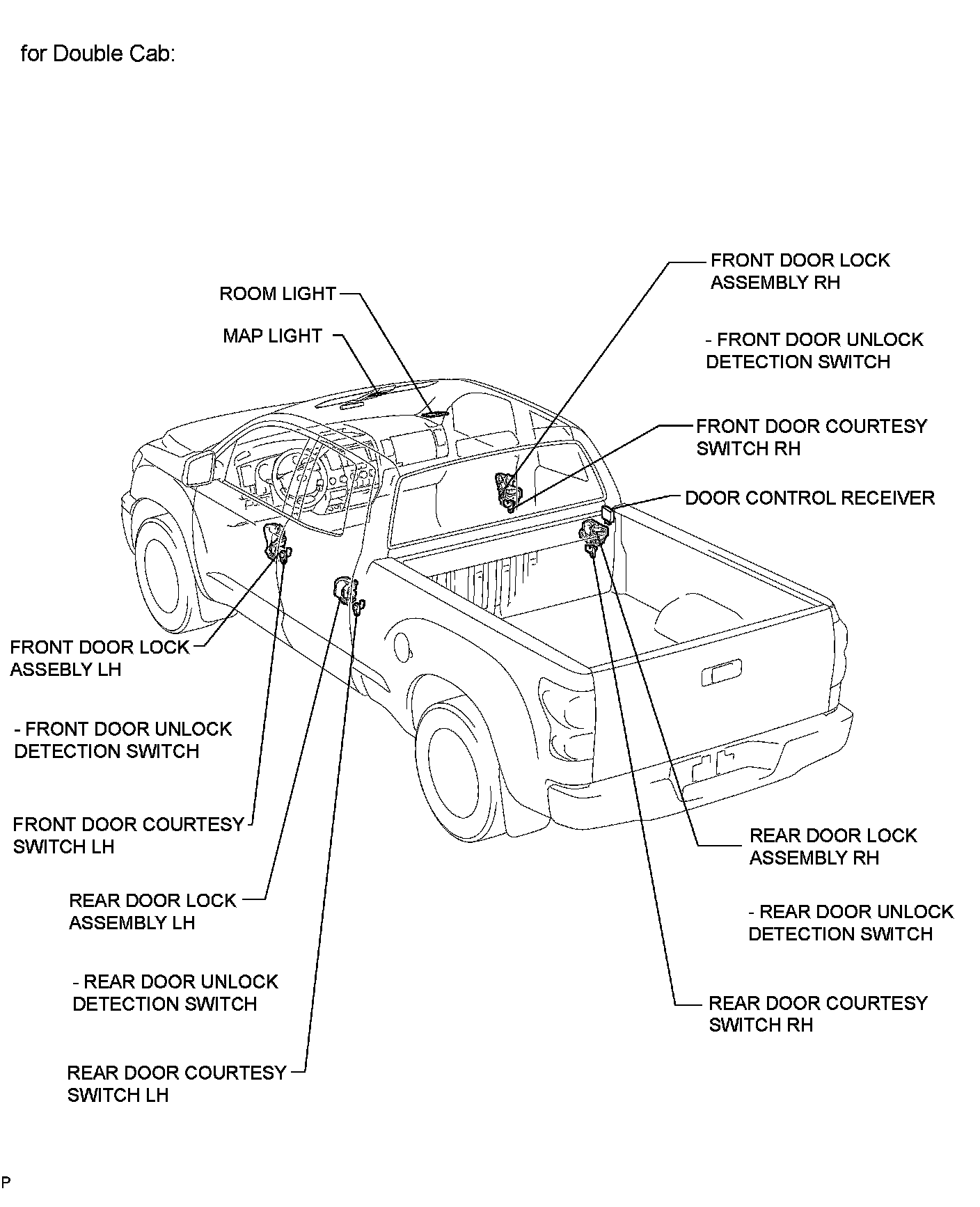 for Double Cab:

ROOM LIGHT

MAP LIGHT

FRONT DOOR LOCK ASSEMBLY RH

- FRONT DOOR UNLOCK DETECTION SWITCH

FRONT DOOR COURTESY SWITCH RH

DOOR CONTROL RECEIVER

FRONT DOOR LOCK ASSEBLY LH

- FRONT DOOR UNLOCK DETECTION SWITCH

FRONT DOOR COURTESY SWITCH LH

REAR DOOR LOCK ASSEMBLY LH

- REAR DOOR UNLOCK DETECTION SWITCH

REAR DOOR COURTESY SWITCH LH

REAR DOOR LOCK ASSEMBLY RH

- REAR DOOR UNLOCK DETECTION SWITCH

REAR DOOR COURTESY SWITCH RH

P