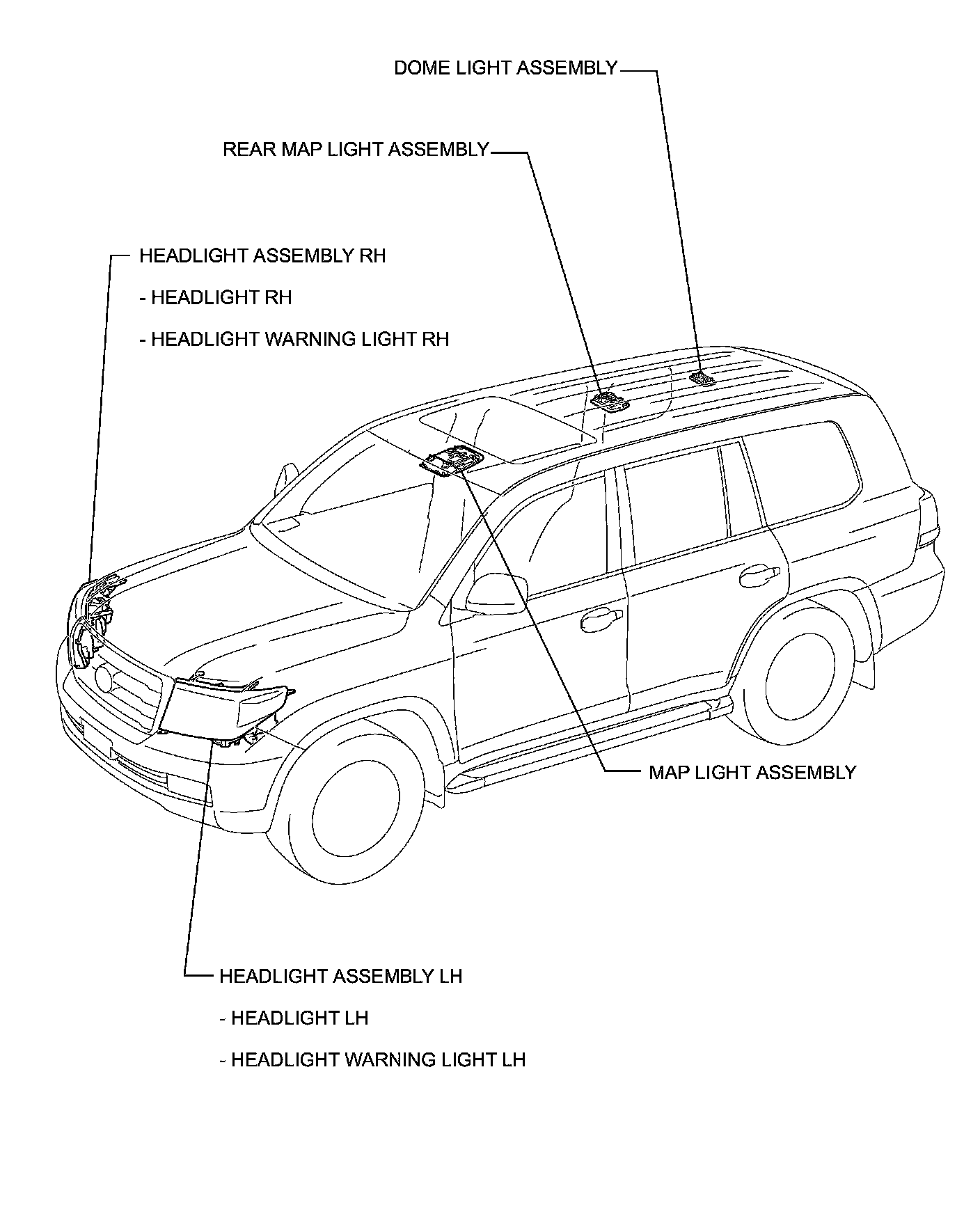 DOME LIGHT ASSEMBLY

REAR MAP LIGHT ASSEMBLY

HEADLIGHT ASSEMBLY RH

- HEADLIGHT RH

- HEADLIGHT WARNING LIGHT RH

MAP LIGHT ASSEMBLY

HEADLIGHT ASSEMBLY LH

- HEADLIGHT LH

- HEADLIGHT WARNING LIGHT LH