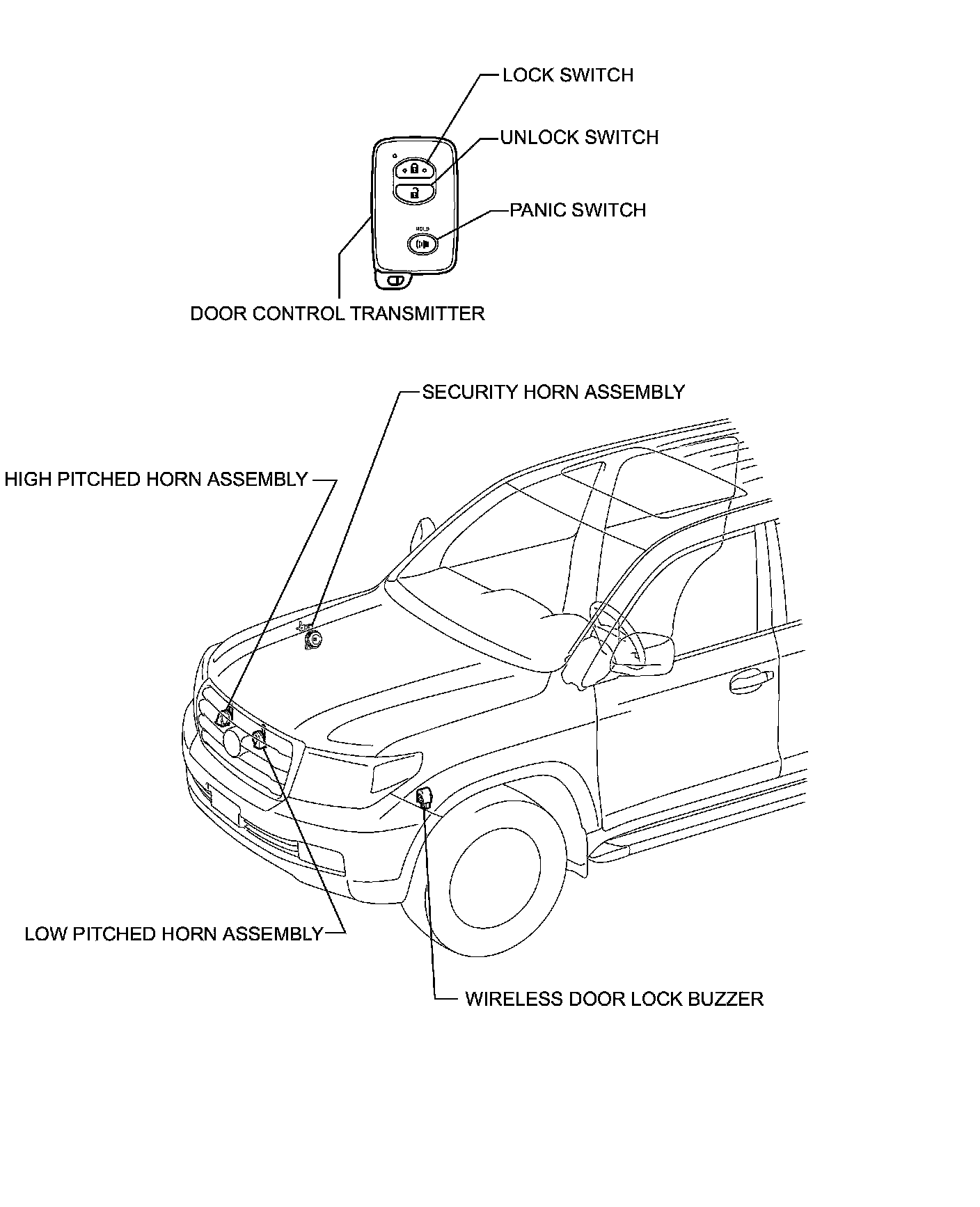 LOCK SWITCH

UNLOCK SWITCH

PANIC SWITCH

HOLD

DOOR CONTROL TRANSMITTER

SECURITY HORN ASSEMBLY

HIGH PITCHED HORN ASSEMBLY

LOW PITCHED HORN ASSEMBLY

WIRELESS DOOR LOCK BUZZER