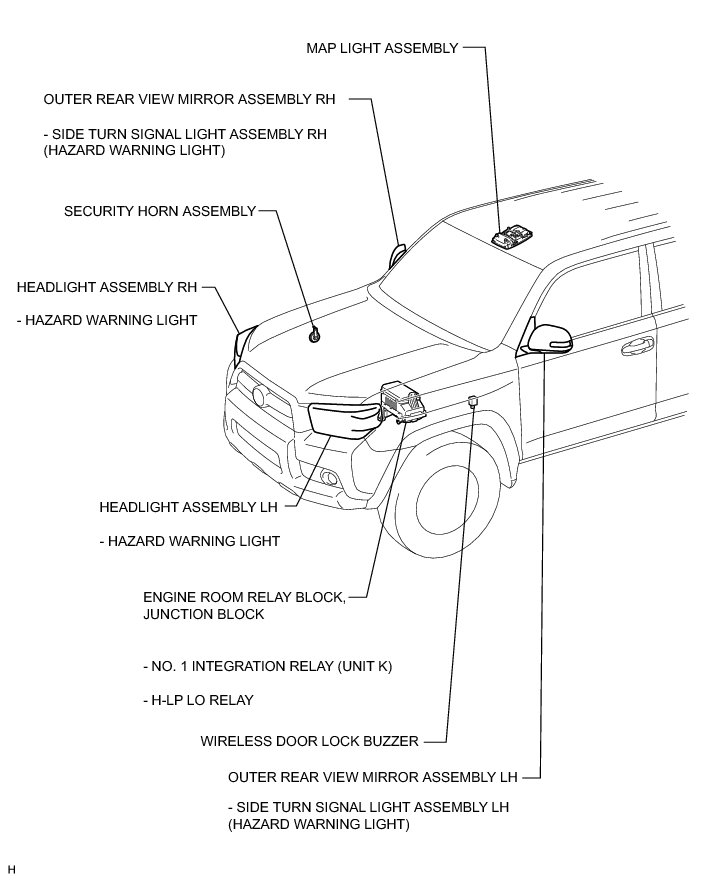 MAP LIGHT ASSEMBLY

OUTER REAR VIEW MIRROR ASSEMBLY RH

- SIDE TURN SIGNAL LIGHT ASSEMBLY RH (HAZARD WARNING LIGHT)

SECURITY HORN ASSEMBLY

HEADLIGHT ASSEMBLY RH

- HAZARD WARNING LIGHT

HEADLIGHT ASSEMBLY LH

- HAZARD WARNING LIGHT

ENGINE ROOM RELAY BLOCK, JUNCTION BLOCK

- NO. 1 INTEGRATION RELAY (UNIT K)

- H-LP LO RELAY

WIRELESS DOOR LOCK BUZZER

OUTER REAR VIEW MIRROR ASSEMBLY LH

- SIDE TURN SIGNAL LIGHT ASSEMBLY LH (HAZARD WARNING LIGHT)

H