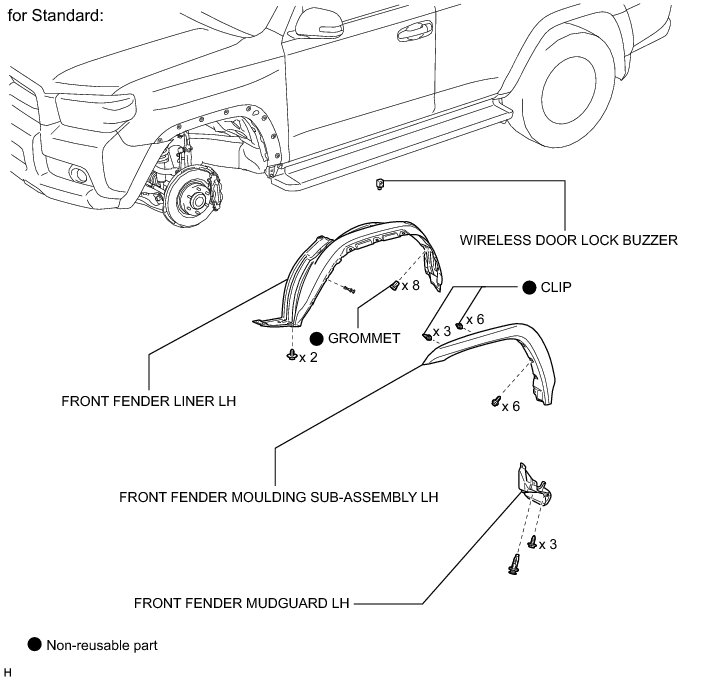 for Standard:

WIRELESS DOOR LOCK BUZZER

x 8

● CLIP

x 3

x 6

● GROMMET

x 2

FRONT FENDER LINER LH

x 6

FRONT FENDER MOULDING SUB-ASSEMBLY LH

x 3

FRONT FENDER MUDGUARD LH

● Non-reusable part

H