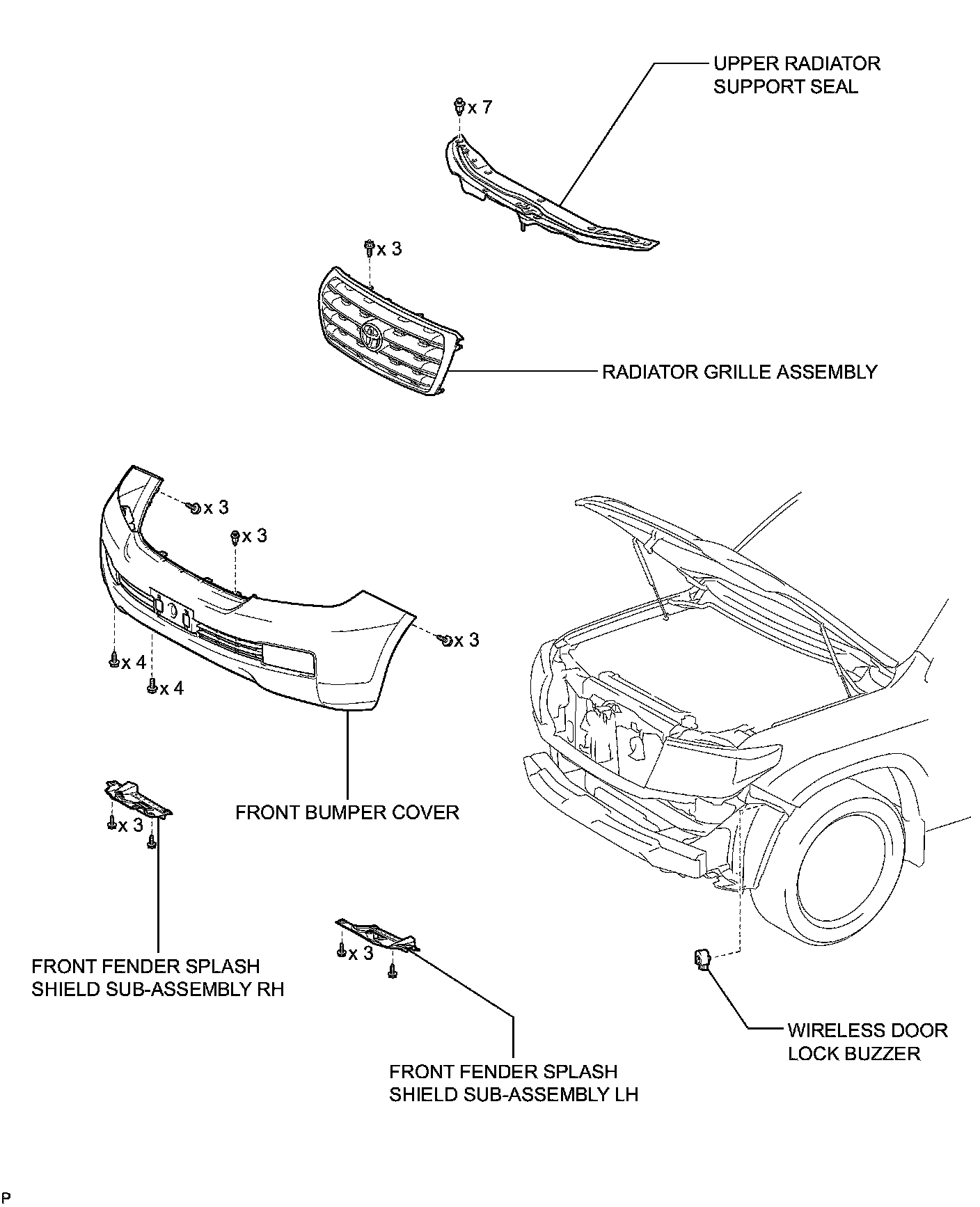 UPPER RADIATOR SUPPORT SEAL

x 7

x 3

RADIATOR GRILLE ASSEMBLY

x 3

x 3

x 3

x 4

x 4

FRONT BUMPER COVER

x 3

FRONT FENDER SPLASH SHIELD SUB-ASSEMBLY RH

x 3

FRONT FENDER SPLASH SHIELD SUB-ASSEMBLY LH

WIRELESS DOOR LOCK BUZZER

P