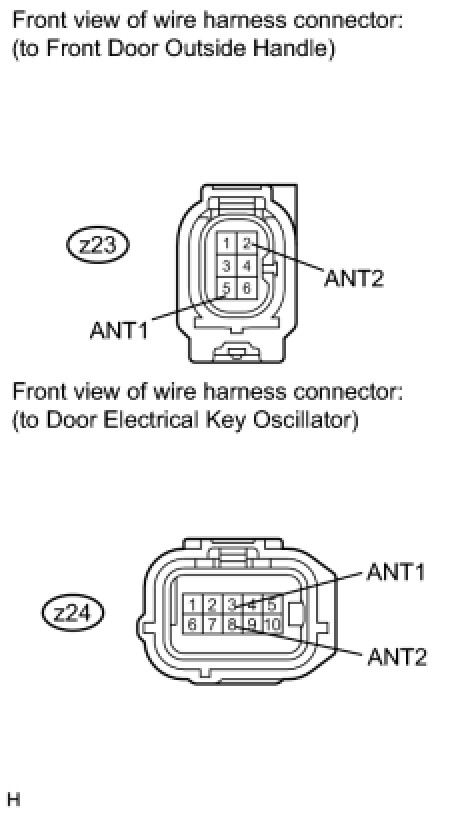 Front view of wire harness connector:
(to Front Door Outside Handle)

z23

1 2
3 4
5 6

ANT2

ANT1

Front view of wire harness connector:
(to Door Electrical Key Oscillator)

z24

1 2 3 4 5
6 7 8 9 10

ANT1

ANT2

H