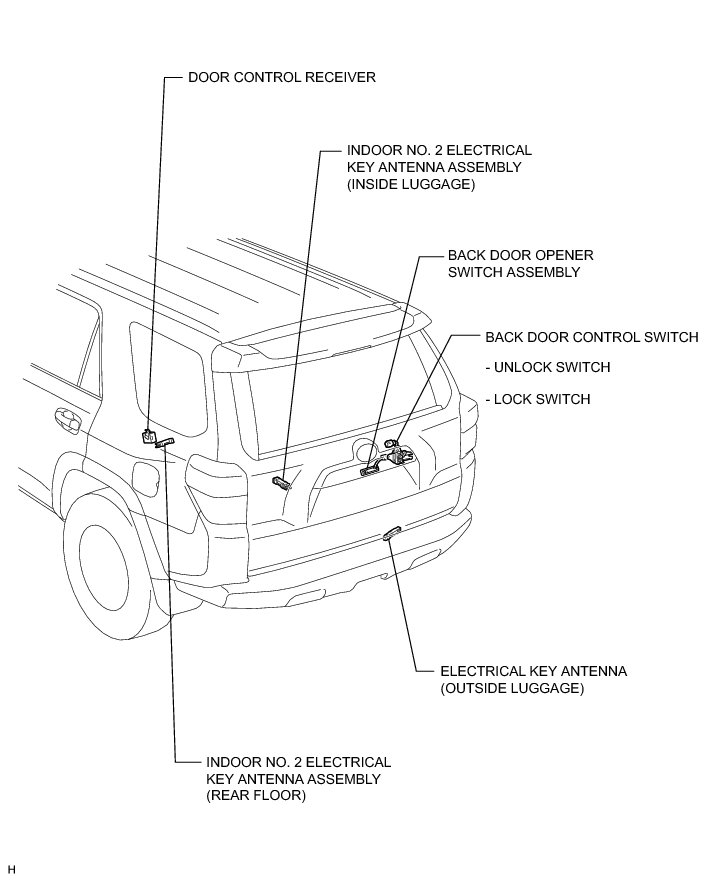 DOOR CONTROL RECEIVER

INDOOR NO. 2 ELECTRICAL KEY ANTENNA ASSEMBLY (INSIDE LUGGAGE)

BACK DOOR OPENER SWITCH ASSEMBLY

BACK DOOR CONTROL SWITCH

- UNLOCK SWITCH

- LOCK SWITCH

ELECTRICAL KEY ANTENNA (OUTSIDE LUGGAGE)

INDOOR NO. 2 ELECTRICAL KEY ANTENNA ASSEMBLY (REAR FLOOR)

H