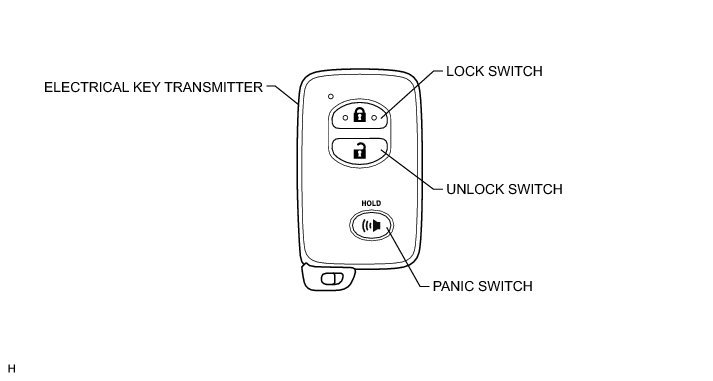 ELECTRICAL KEY TRANSMITTER

LOCK SWITCH

UNLOCK SWITCH

HOLD

PANIC SWITCH

H