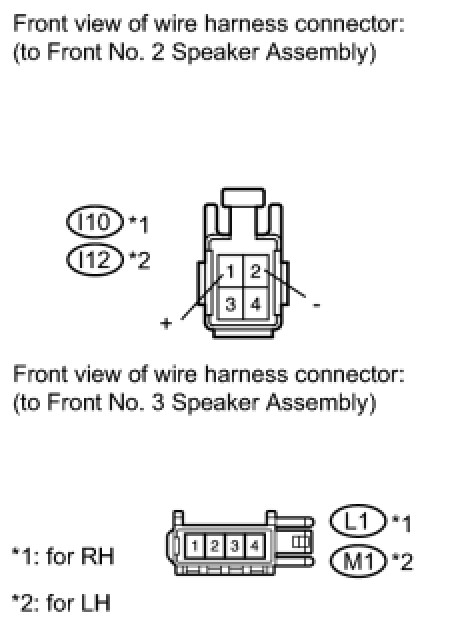 Front view of wire harness connector:
(to Front No. 2 Speaker Assembly)

I10 *1
I12 *2

1 2
3 4
+
-

Front view of wire harness connector:
(to Front No. 3 Speaker Assembly)

1 2 3 4

L1 *1
M1 *2

*1: for RH

*2: for LH