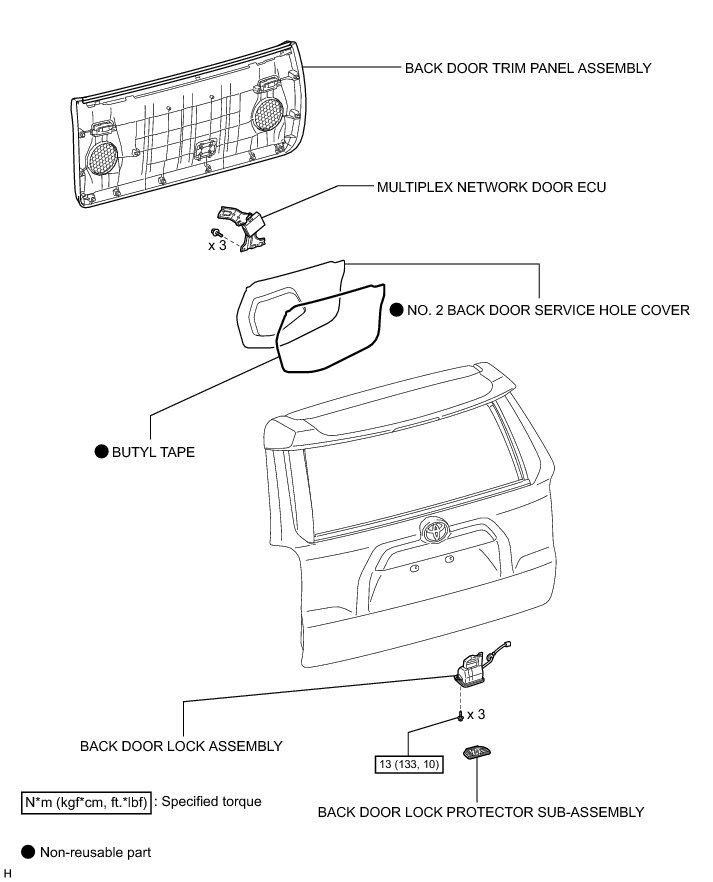 BACK DOOR TRIM PANEL ASSEMBLY

MULTIPLEX NETWORK DOOR ECU

x 3

● NO. 2 BACK DOOR SERVICE HOLE COVER

● BUTYL TAPE

x 3

BACK DOOR LOCK ASSEMBLY

13 (133, 10)

N*m (kgf*cm, ft.*lbf) : Specified torque

BACK DOOR LOCK PROTECTOR SUB-ASSEMBLY

● Non-reusable part

H