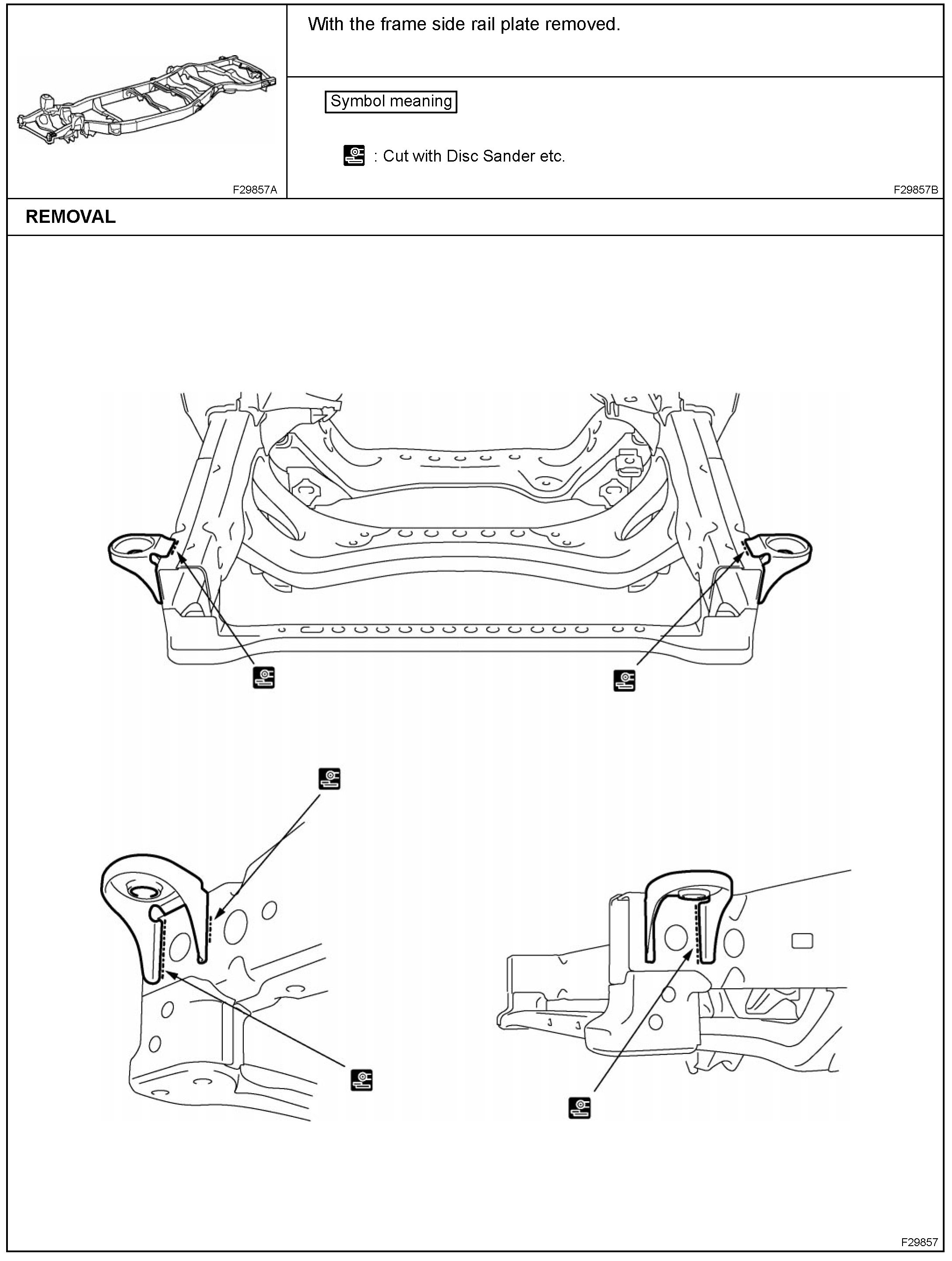 With the frame side rail plate removed.

Symbol meaning

: Cut with Disc Sander etc.

F29857A

F29857B

REMOVAL

F29857