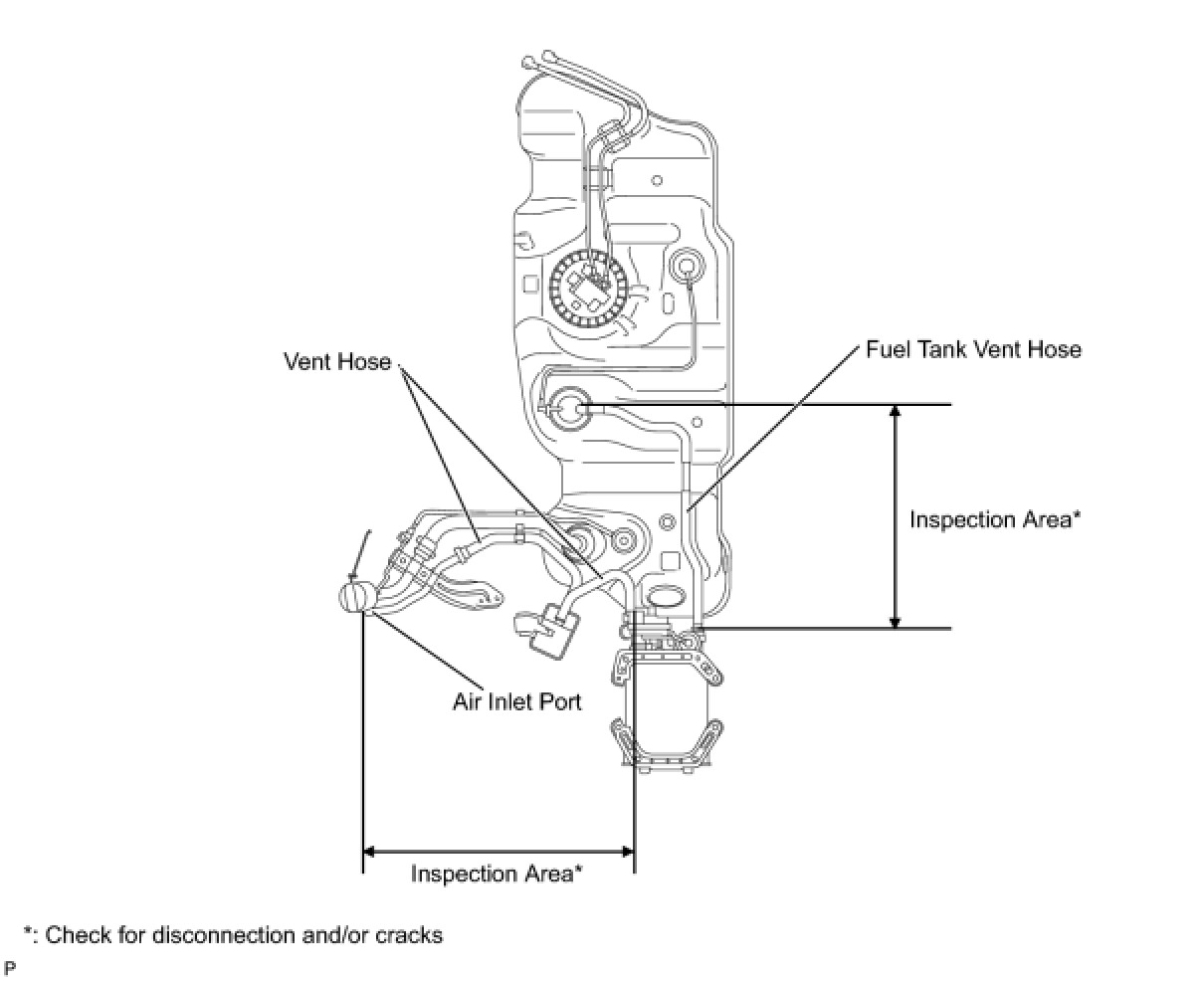 Vent Hose

Fuel Tank Vent Hose

Inspection Area*

Air Inlet Port

Inspection Area*

*: Check for disconnection and/or cracks

P