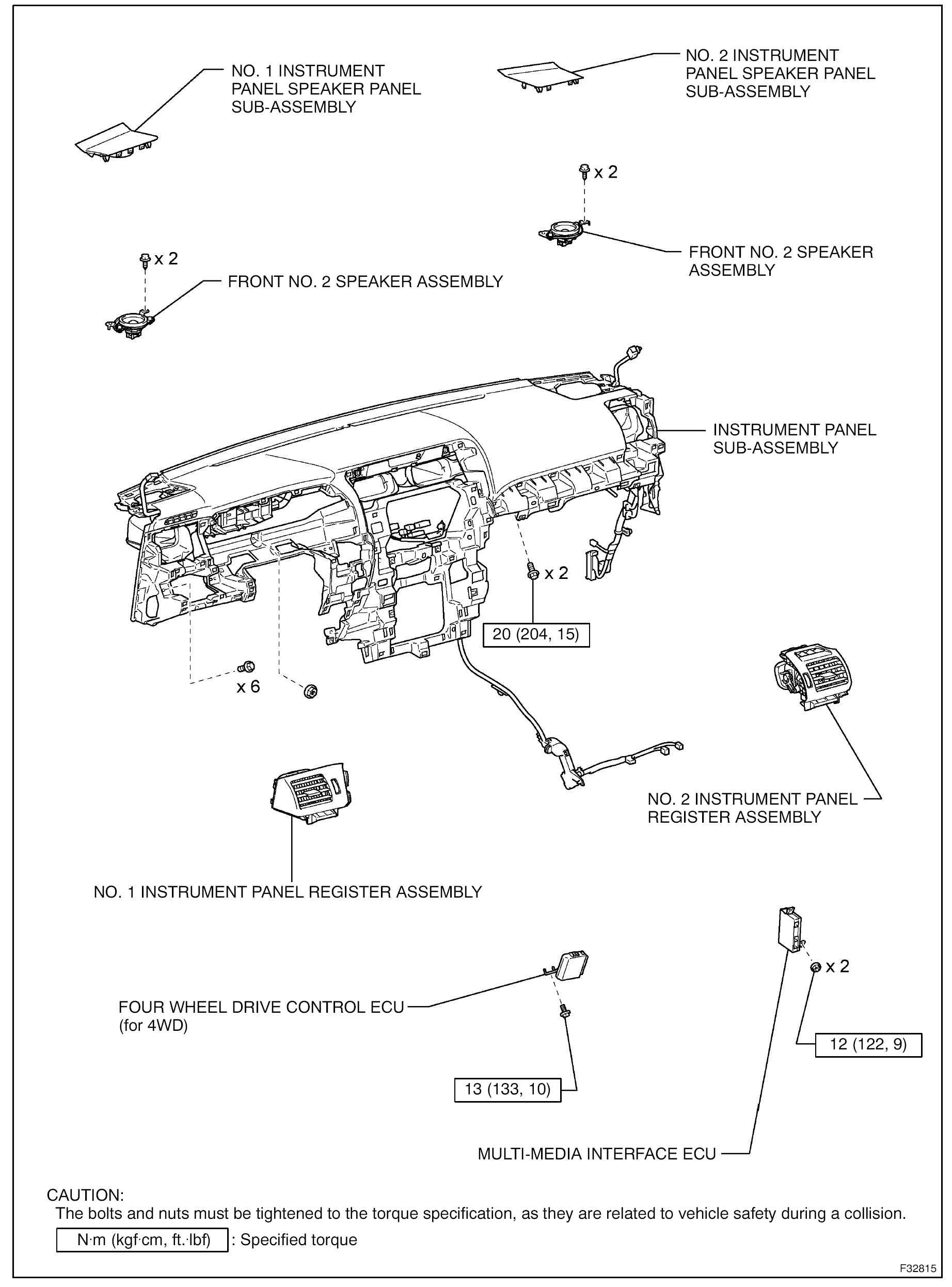 NO. 1 INSTRUMENT PANEL SPEAKER PANEL SUB-ASSEMBLY

NO. 2 INSTRUMENT PANEL SPEAKER PANEL SUB-ASSEMBLY

x 2

FRONT NO. 2 SPEAKER ASSEMBLY

x 2

FRONT NO. 2 SPEAKER ASSEMBLY

INSTRUMENT PANEL SUB-ASSEMBLY

x 2

20 (204, 15)

x 6

NO. 2 INSTRUMENT PANEL REGISTER ASSEMBLY

NO. 1 INSTRUMENT PANEL REGISTER ASSEMBLY

x 2

FOUR WHEEL DRIVE CONTROL ECU (for 4WD)

12 (122, 9)

13 (133, 10)

MULTI-MEDIA INTERFACE ECU

CAUTION:
The bolts and nuts must be tightened to the torque specification, as they are related to vehicle safety during a collision.

N·m (kgf·cm, ft.·lbf) : Specified torque

F32815