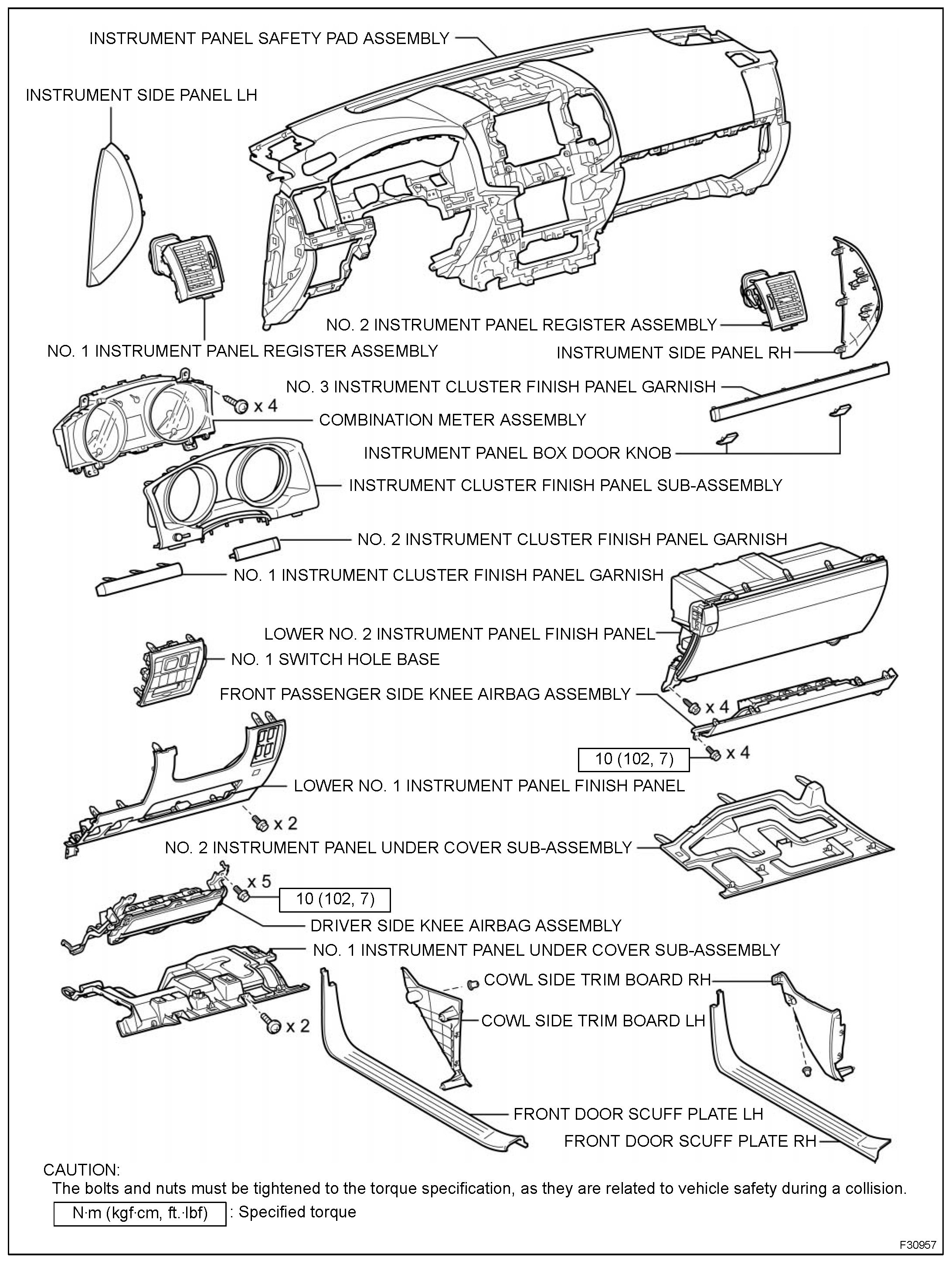 INSTRUMENT PANEL SAFETY PAD ASSEMBLY

INSTRUMENT SIDE PANEL LH

NO. 2 INSTRUMENT PANEL REGISTER ASSEMBLY

NO. 1 INSTRUMENT PANEL REGISTER ASSEMBLY

INSTRUMENT SIDE PANEL RH

NO. 3 INSTRUMENT CLUSTER FINISH PANEL GARNISH

x 4

COMBINATION METER ASSEMBLY

INSTRUMENT PANEL BOX DOOR KNOB

INSTRUMENT CLUSTER FINISH PANEL SUB-ASSEMBLY

NO. 2 INSTRUMENT CLUSTER FINISH PANEL GARNISH

NO. 1 INSTRUMENT CLUSTER FINISH PANEL GARNISH

LOWER NO. 2 INSTRUMENT PANEL FINISH PANEL

NO. 1 SWITCH HOLE BASE

FRONT PASSENGER SIDE KNEE AIRBAG ASSEMBLY

x 4

10 (102, 7)

x 4

LOWER NO. 1 INSTRUMENT PANEL FINISH PANEL

x 2

NO. 2 INSTRUMENT PANEL UNDER COVER SUB-ASSEMBLY

x 5

10 (102, 7)

DRIVER SIDE KNEE AIRBAG ASSEMBLY

NO. 1 INSTRUMENT PANEL UNDER COVER SUB-ASSEMBLY

COWL SIDE TRIM BOARD RH

COWL SIDE TRIM BOARD LH

x 2

FRONT DOOR SCUFF PLATE LH

FRONT DOOR SCUFF PLATE RH

CAUTION:
The bolts and nuts must be tightened to the torque specification, as they are related to vehicle safety during a collision.

N·m (kgf·cm, ft.·lbf) : Specified torque

F30957