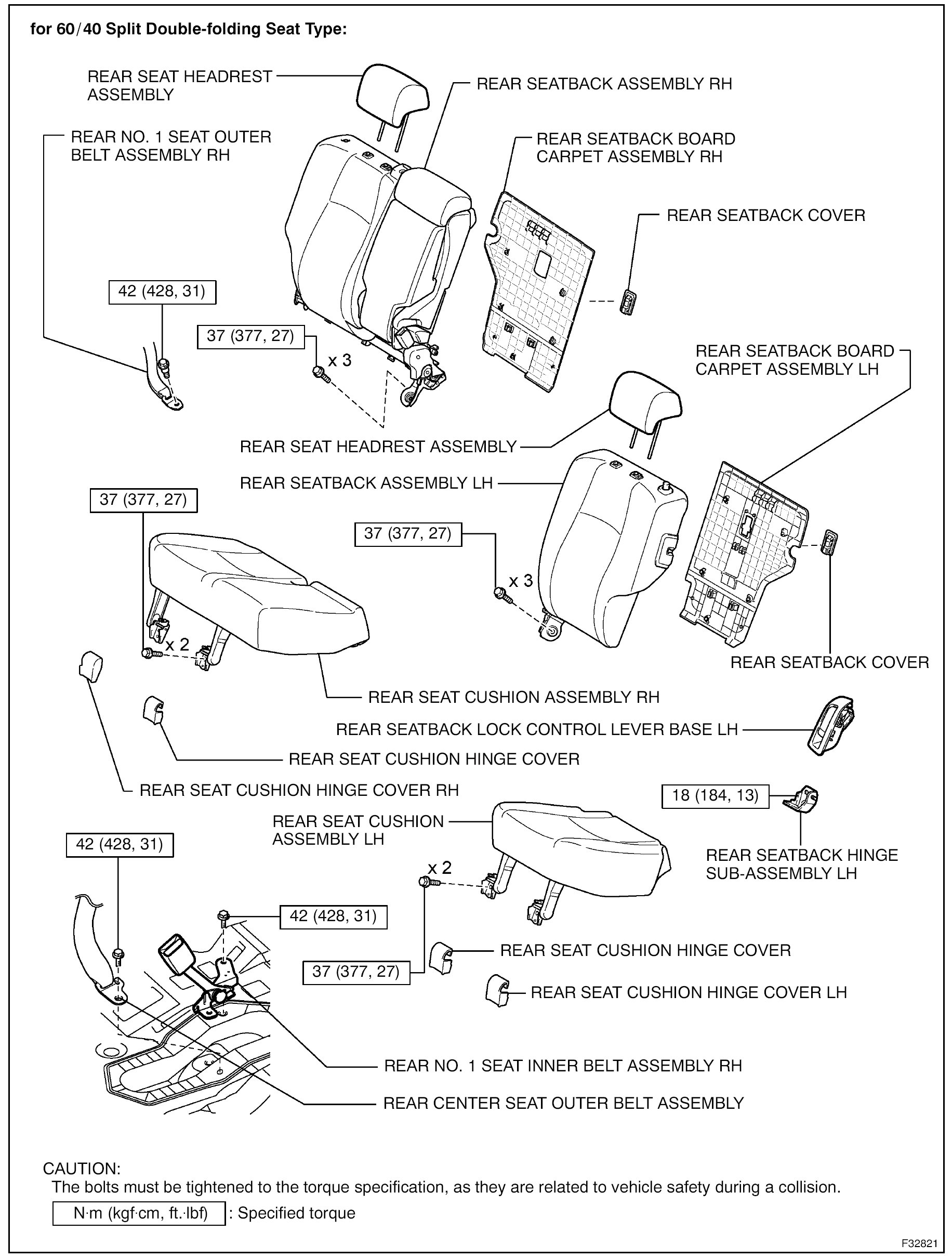 for 60/40 Split Double-folding Seat Type:

REAR SEAT HEADREST ASSEMBLY

REAR SEATBACK ASSEMBLY RH

REAR NO. 1 SEAT OUTER BELT ASSEMBLY RH

REAR SEATBACK BOARD CARPET ASSEMBLY RH

REAR SEATBACK COVER

42 (428, 31)

37 (377, 27)

x 3

REAR SEATBACK BOARD CARPET ASSEMBLY LH

REAR SEAT HEADREST ASSEMBLY

REAR SEATBACK ASSEMBLY LH

37 (377, 27)

37 (377, 27)

x 3

x 2

REAR SEATBACK COVER

REAR SEAT CUSHION ASSEMBLY RH

REAR SEATBACK LOCK CONTROL LEVER BASE LH

REAR SEAT CUSHION HINGE COVER

REAR SEAT CUSHION HINGE COVER RH

18 (184, 13)

REAR SEAT CUSHION ASSEMBLY LH

42 (428, 31)

REAR SEATBACK HINGE SUB-ASSEMBLY LH

x 2

42 (428, 31)

37 (377, 27)

REAR SEAT CUSHION HINGE COVER

REAR SEAT CUSHION HINGE COVER LH

REAR NO. 1 SEAT INNER BELT ASSEMBLY RH

REAR CENTER SEAT OUTER BELT ASSEMBLY

CAUTION:
The bolts must be tightened to the torque specification, as they are related to vehicle safety during a collision.

N·m (kgf·cm, ft.·lbf) : Specified torque

F32821