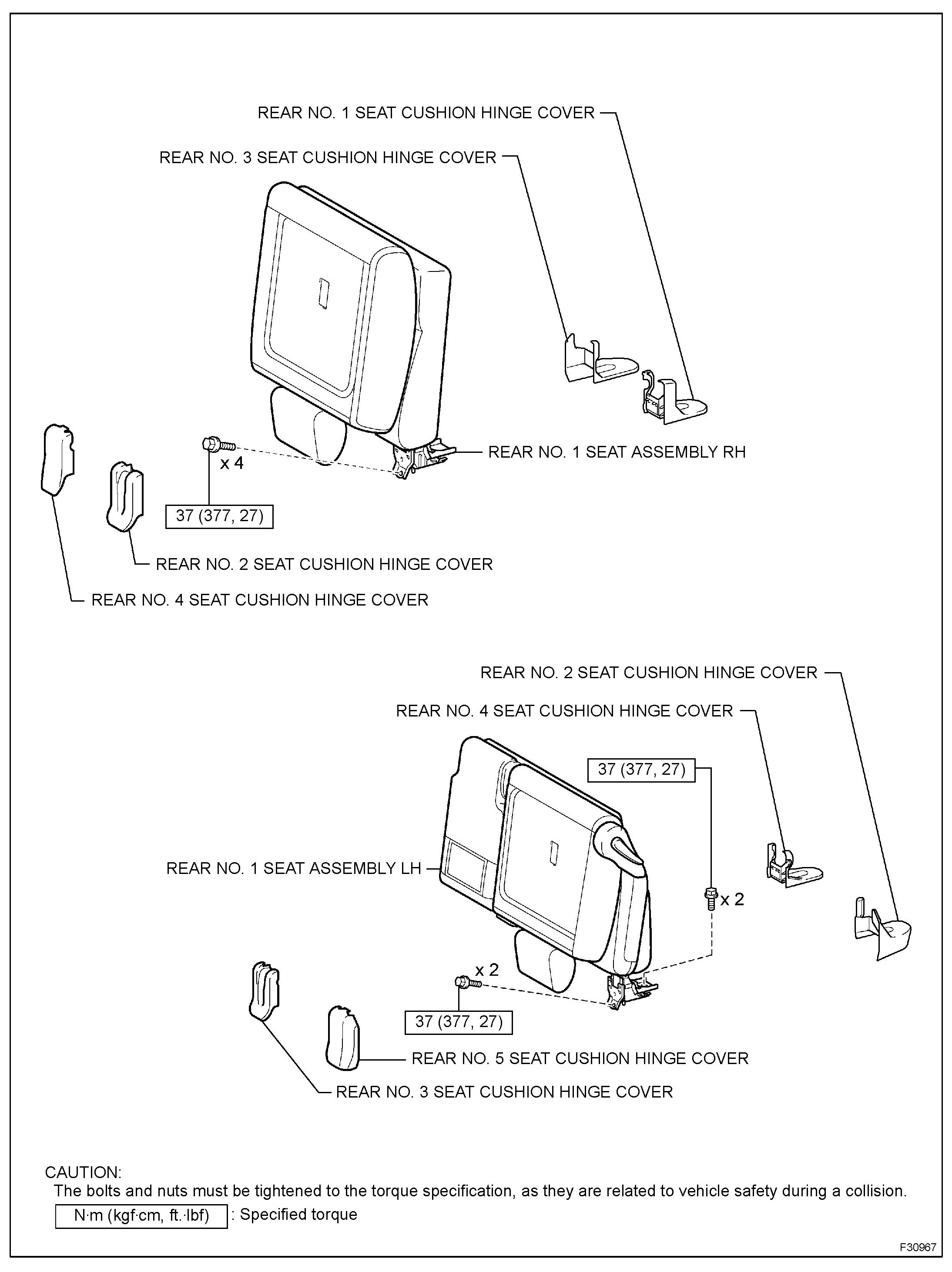 REAR NO. 1 SEAT CUSHION HINGE COVER

REAR NO. 3 SEAT CUSHION HINGE COVER

REAR NO. 1 SEAT ASSEMBLY RH

x 4

37 (377, 27)

REAR NO. 2 SEAT CUSHION HINGE COVER

REAR NO. 4 SEAT CUSHION HINGE COVER

REAR NO. 2 SEAT CUSHION HINGE COVER

REAR NO. 4 SEAT CUSHION HINGE COVER

37 (377, 27)

REAR NO. 1 SEAT ASSEMBLY LH

x 2

x 2

37 (377, 27)

REAR NO. 5 SEAT CUSHION HINGE COVER

REAR NO. 3 SEAT CUSHION HINGE COVER

CAUTION:
The bolts and nuts must be tightened to the torque specification, as they are related to vehicle safety during a collision.

N·m (kgf·cm, ft.·lbf) : Specified torque

F30967