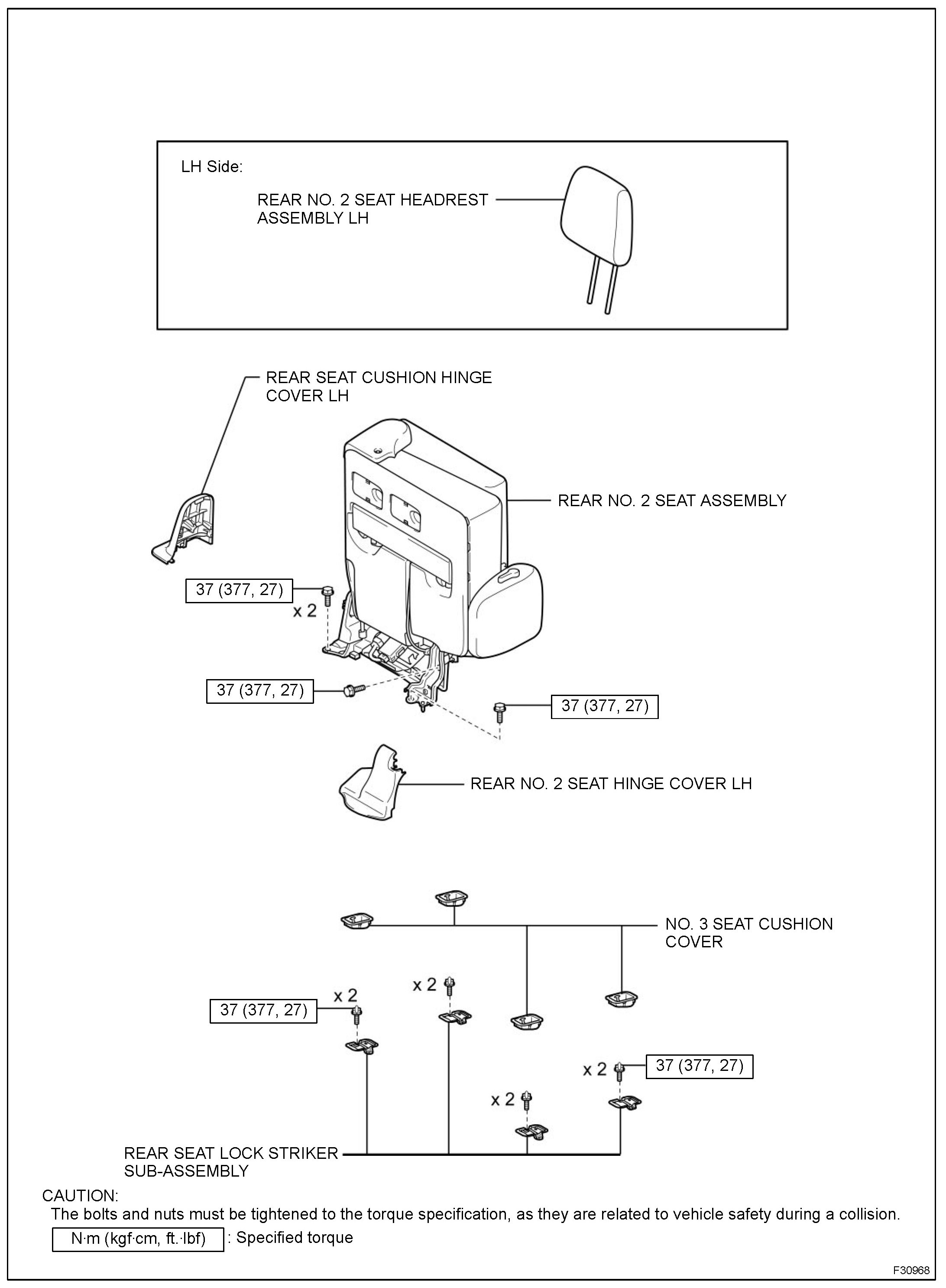 LH Side:

REAR NO. 2 SEAT HEADREST ASSEMBLY LH

REAR SEAT CUSHION HINGE COVER LH

REAR NO. 2 SEAT ASSEMBLY

37 (377, 27)

x 2

37 (377, 27)

37 (377, 27)

REAR NO. 2 SEAT HINGE COVER LH

NO. 3 SEAT CUSHION COVER

x 2

x 2

37 (377, 27)

x 2

37 (377, 27)

x 2

REAR SEAT LOCK STRIKER SUB-ASSEMBLY

CAUTION:

The bolts and nuts must be tightened to the torque specification, as they are related to vehicle safety during a collision.

N·m (kgf·cm, ft.·lbf) : Specified torque

F30968