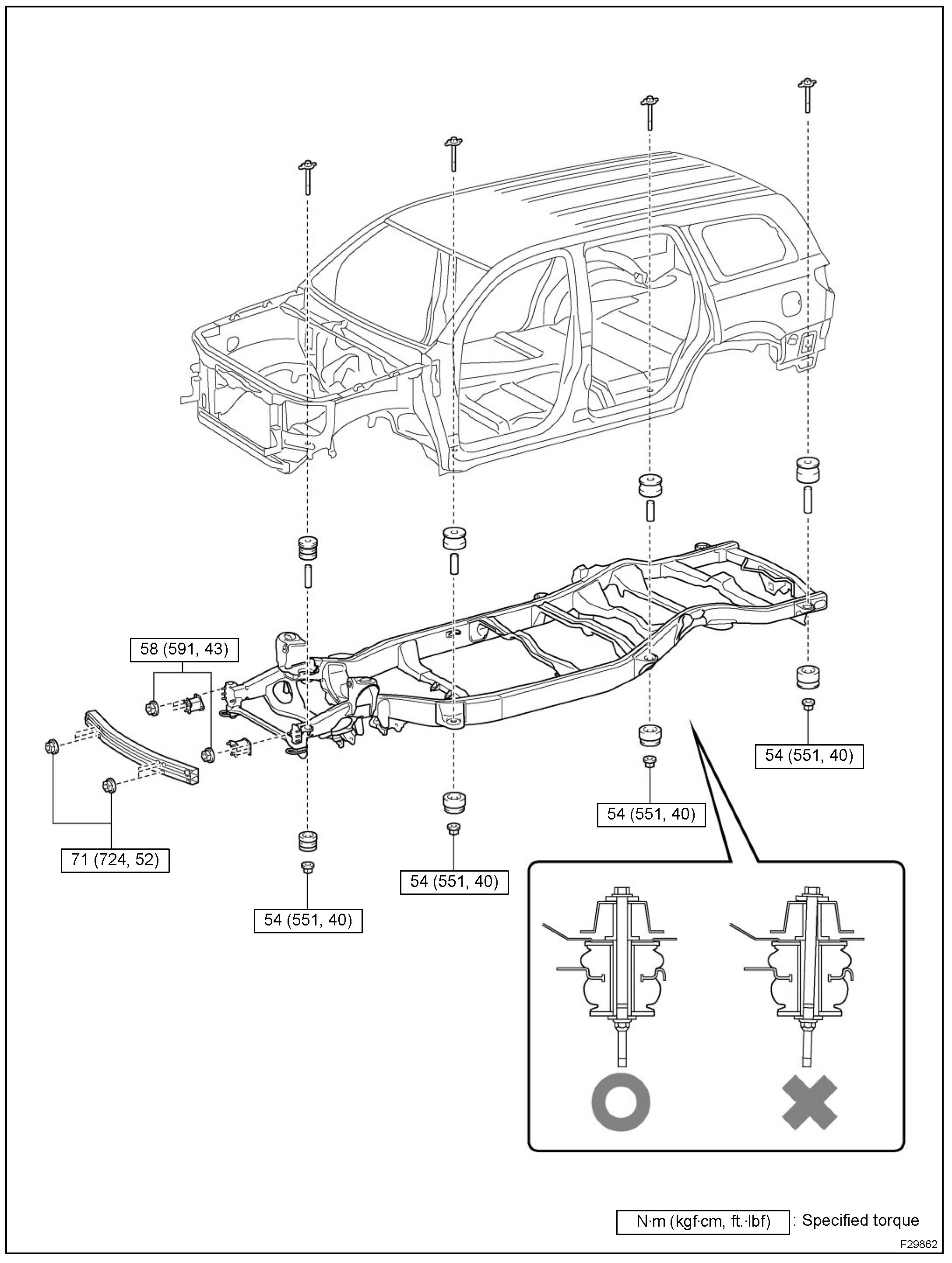 58 (591, 43)

71 (724, 52)

54 (551, 40)

54 (551, 40)

54 (551, 40)

54 (551, 40)

N·m (kgf·cm, ft.·lbf) : Specified torque

F29862