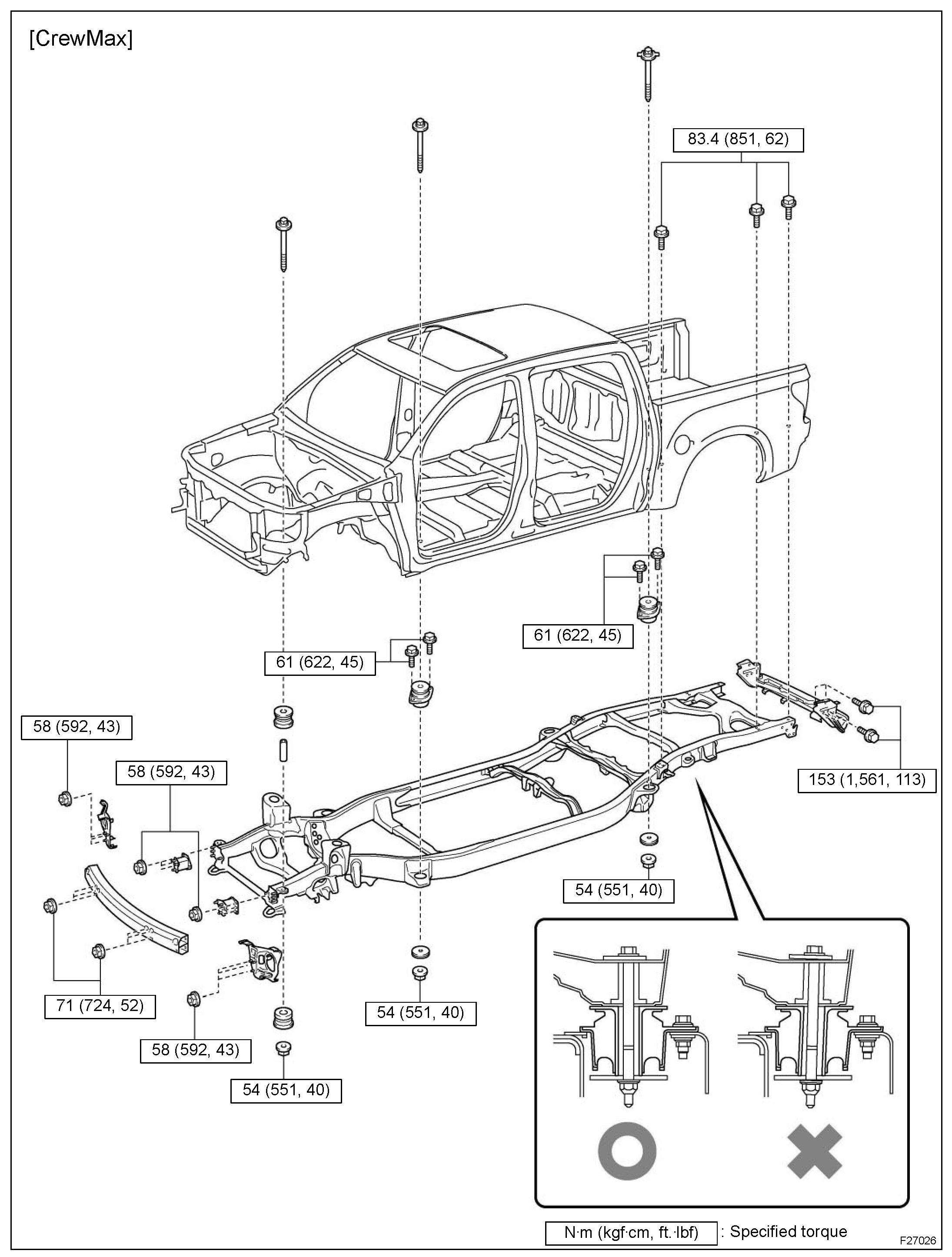 [CrewMax]

83.4 (851, 62)

61 (622, 45)

61 (622, 45)

58 (592, 43)

58 (592, 43)

153 (1,561, 113)

54 (551, 40)

71 (724, 52)

54 (551, 40)

58 (592, 43)

54 (551, 40)

N·m (kgf·cm, ft.·lbf) : Specified torque

F27026