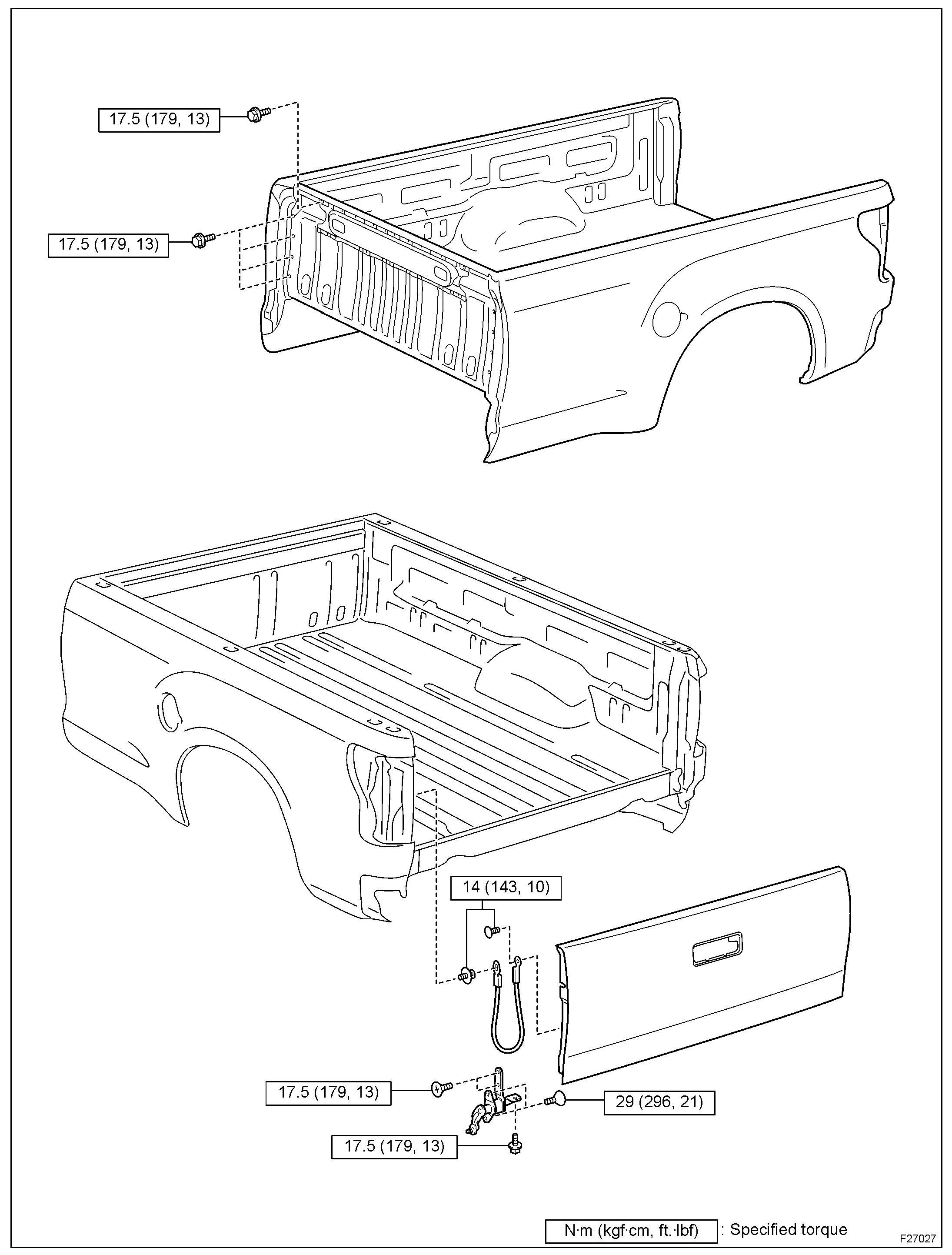 17.5 (179, 13)

17.5 (179, 13)

14 (143, 10)

17.5 (179, 13)

29 (296, 21)

17.5 (179, 13)

N·m (kgf·cm, ft.·lbf) : Specified torque

F27027