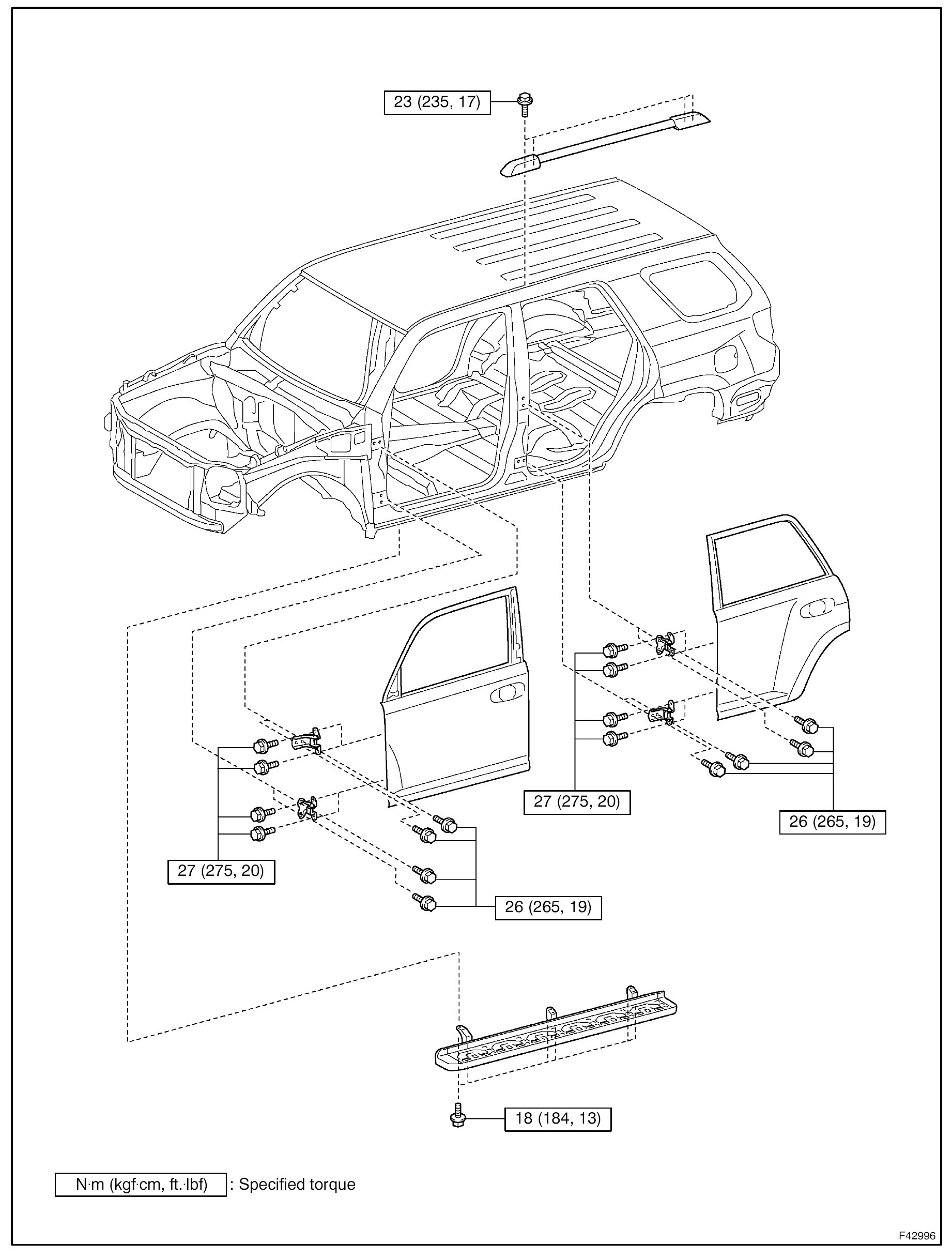 23 (235, 17)

27 (275, 20)

26 (265, 19)

27 (275, 20)

26 (265, 19)

18 (184, 13)

N·m (kgf·cm, ft.·lbf) : Specified torque

F42996