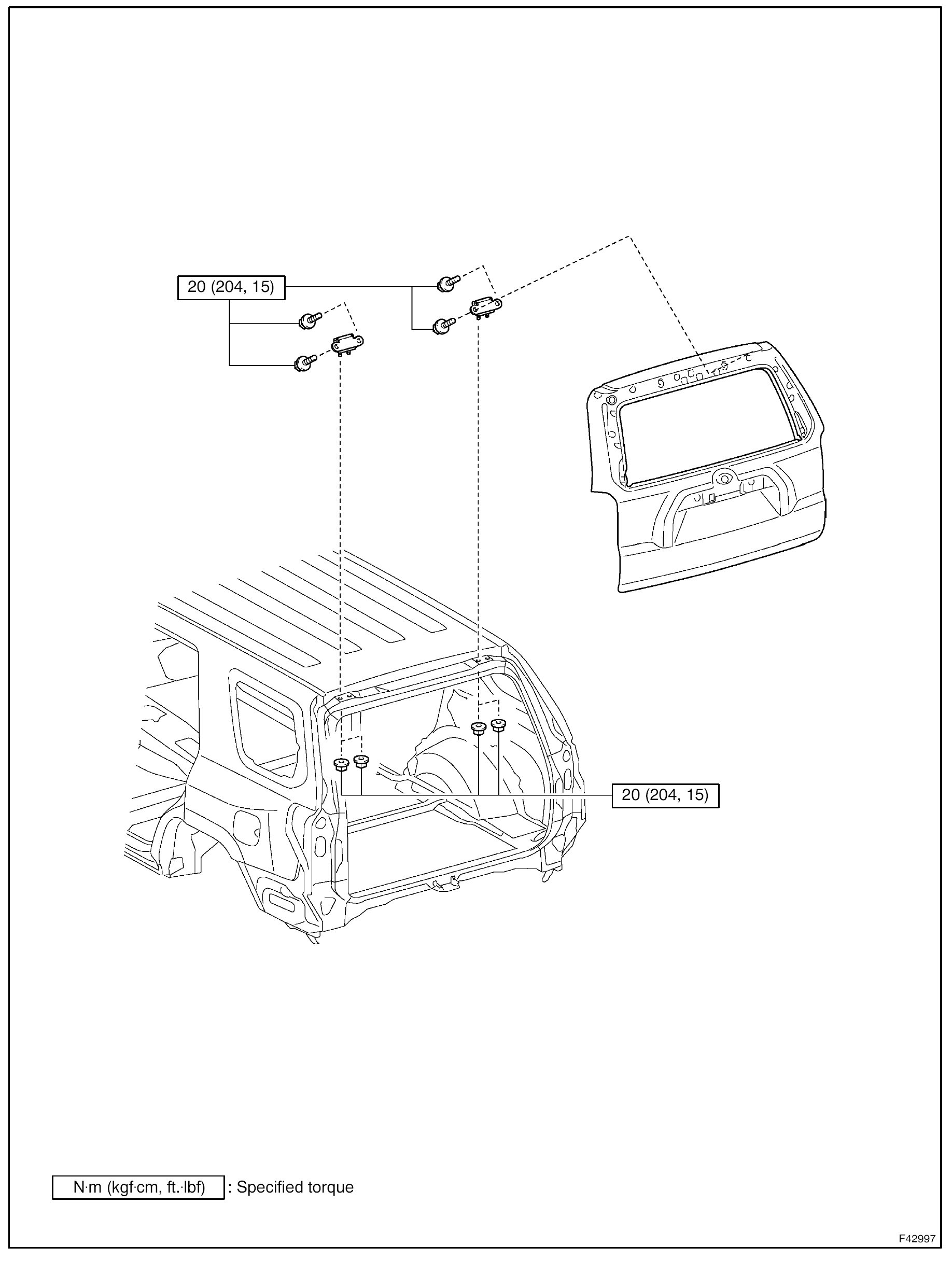 20 (204, 15)

20 (204, 15)

N·m (kgf·cm, ft.·lbf) : Specified torque

F42997