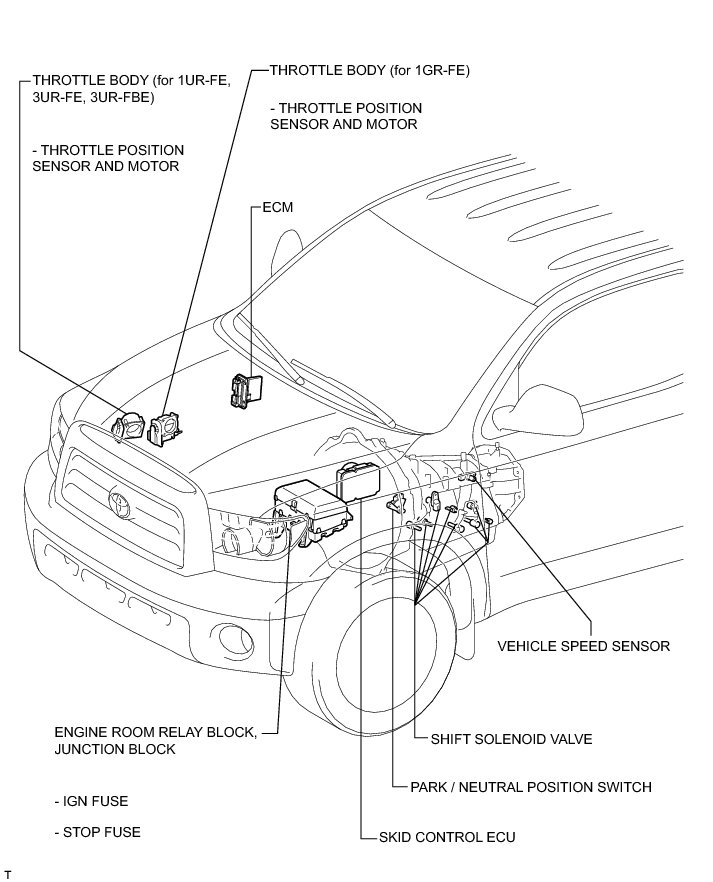 THROTTLE BODY (for 1UR-FE, 3UR-FE, 3UR-FBE)

- THROTTLE POSITION SENSOR AND MOTOR

THROTTLE BODY (for 1GR-FE)

- THROTTLE POSITION SENSOR AND MOTOR

ECM

VEHICLE SPEED SENSOR

ENGINE ROOM RELAY BLOCK, JUNCTION BLOCK

- IGN FUSE

- STOP FUSE

SHIFT SOLENOID VALVE

PARK / NEUTRAL POSITION SWITCH

SKID CONTROL ECU

T