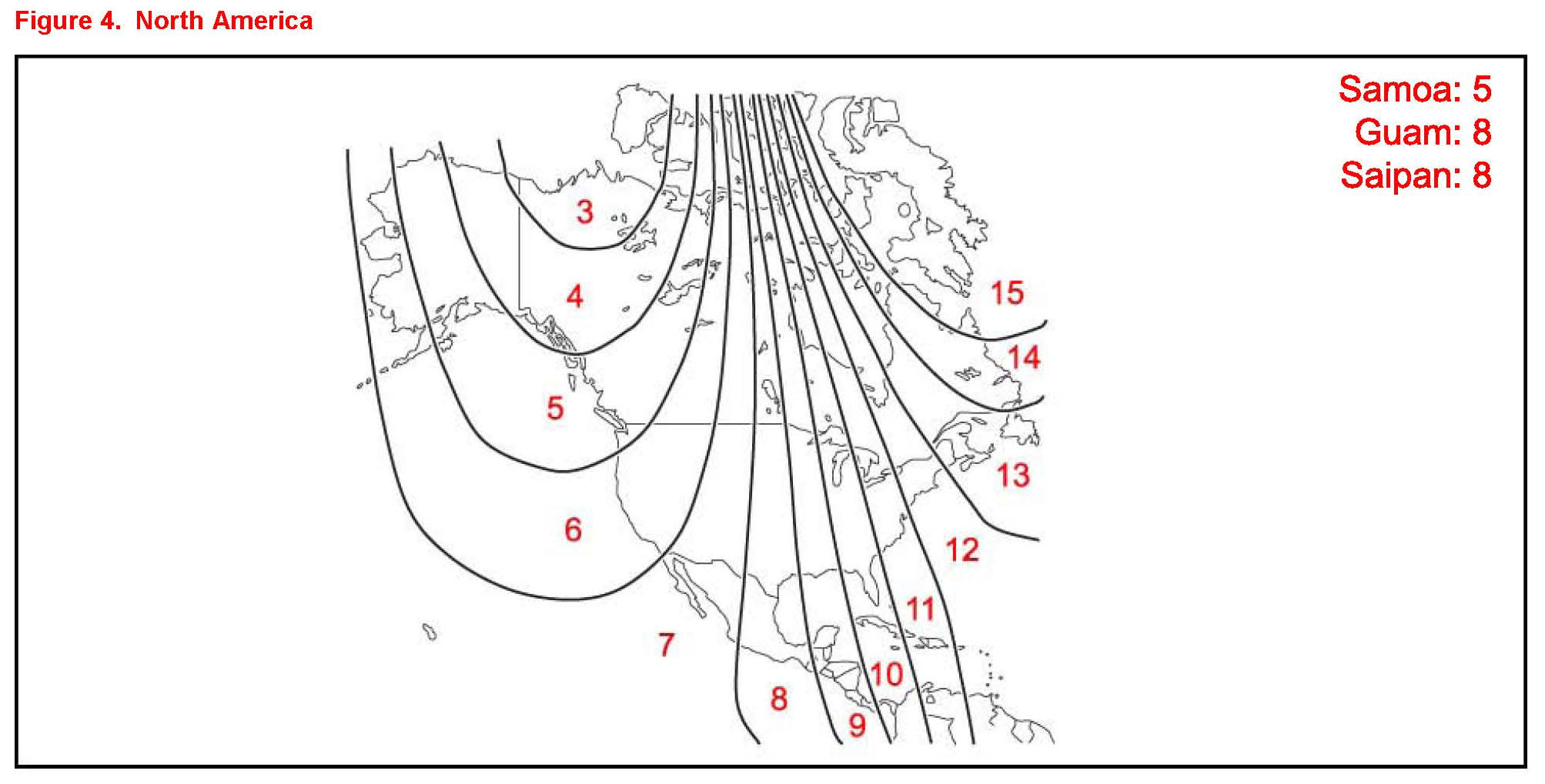 Figure 4. North America

Samoa: 5
Guam: 8
Saipan: 8

3
4
5
6
7
8
9
10
11
12
13
14
15