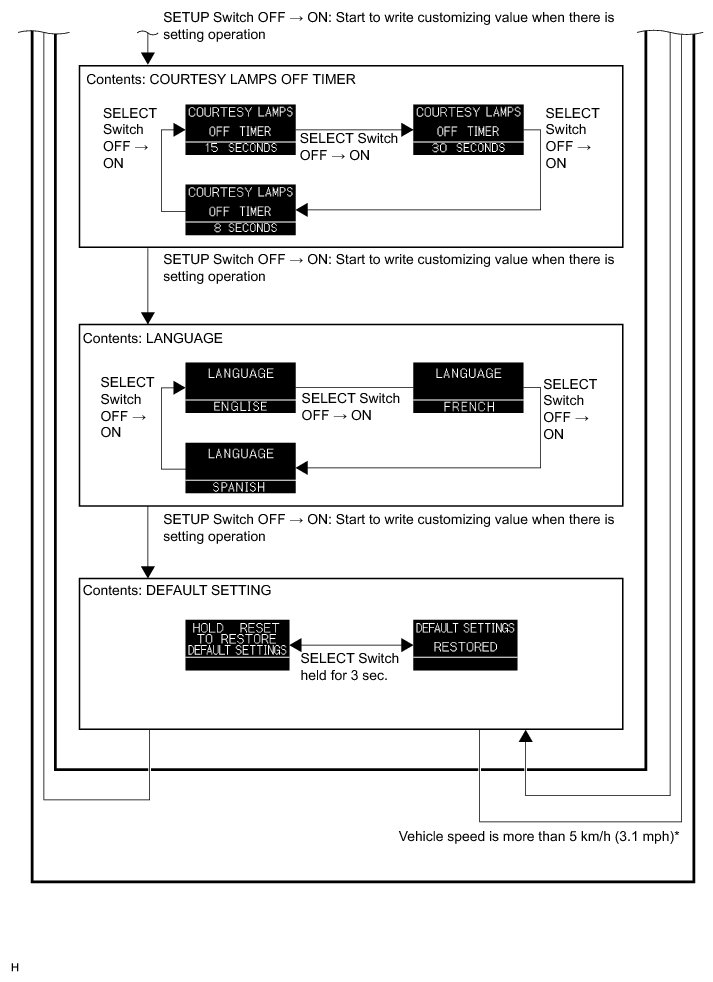 SETUP Switch OFF → ON: Start to write customizing value when there is setting operation

Contents: COURTESY LAMPS OFF TIMER

SELECT Switch OFF → ON

COURTESY LAMPS OFF TIMER 15 SECONDS

SELECT Switch OFF → ON

COURTESY LAMPS OFF TIMER 30 SECONDS

SELECT Switch OFF → ON

COURTESY LAMPS OFF TIMER 8 SECONDS

SETUP Switch OFF → ON: Start to write customizing value when there is setting operation

Contents: LANGUAGE

SELECT Switch OFF → ON

LANGUAGE ENGLISE

SELECT Switch OFF → ON

LANGUAGE FRENCH

SELECT Switch OFF → ON

LANGUAGE SPANISH

SETUP Switch OFF → ON: Start to write customizing value when there is setting operation

Contents: DEFAULT SETTING

HOLD RESET TO RESTORE DEFAULT SETTINGS

SELECT Switch held for 3 sec.

DEFAULT SETTINGS RESTORED

Vehicle speed is more than 5 km/h (3.1 mph)*

H