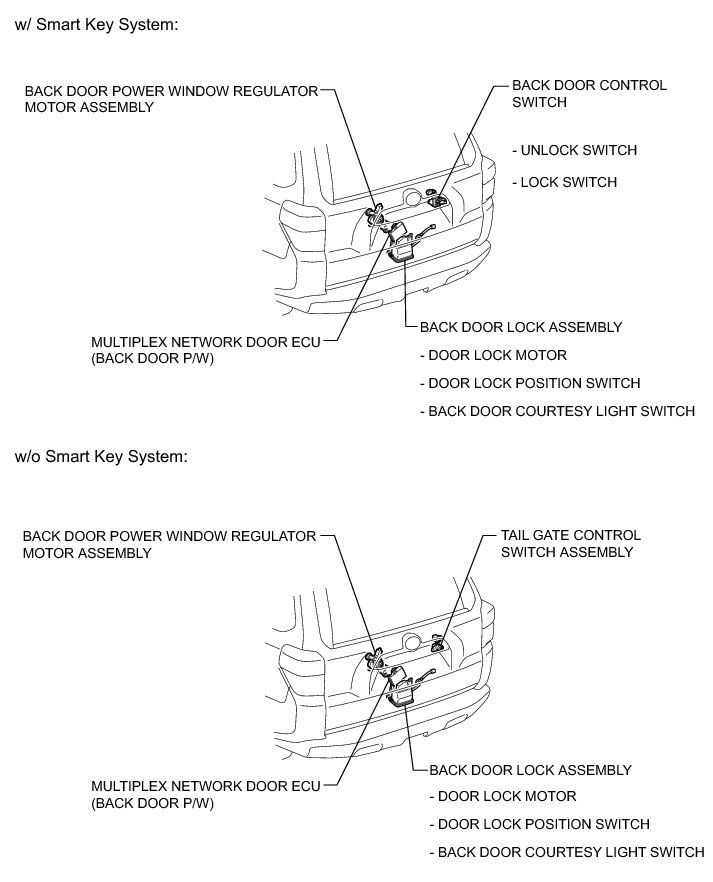 w/ Smart Key System:

BACK DOOR POWER WINDOW REGULATOR MOTOR ASSEMBLY

BACK DOOR CONTROL SWITCH

- UNLOCK SWITCH

- LOCK SWITCH

MULTIPLEX NETWORK DOOR ECU (BACK DOOR P/W)

BACK DOOR LOCK ASSEMBLY

- DOOR LOCK MOTOR

- DOOR LOCK POSITION SWITCH

- BACK DOOR COURTESY LIGHT SWITCH

w/o Smart Key System:

BACK DOOR POWER WINDOW REGULATOR MOTOR ASSEMBLY

TAIL GATE CONTROL SWITCH ASSEMBLY

MULTIPLEX NETWORK DOOR ECU (BACK DOOR P/W)

BACK DOOR LOCK ASSEMBLY

- DOOR LOCK MOTOR

- DOOR LOCK POSITION SWITCH

- BACK DOOR COURTESY LIGHT SWITCH