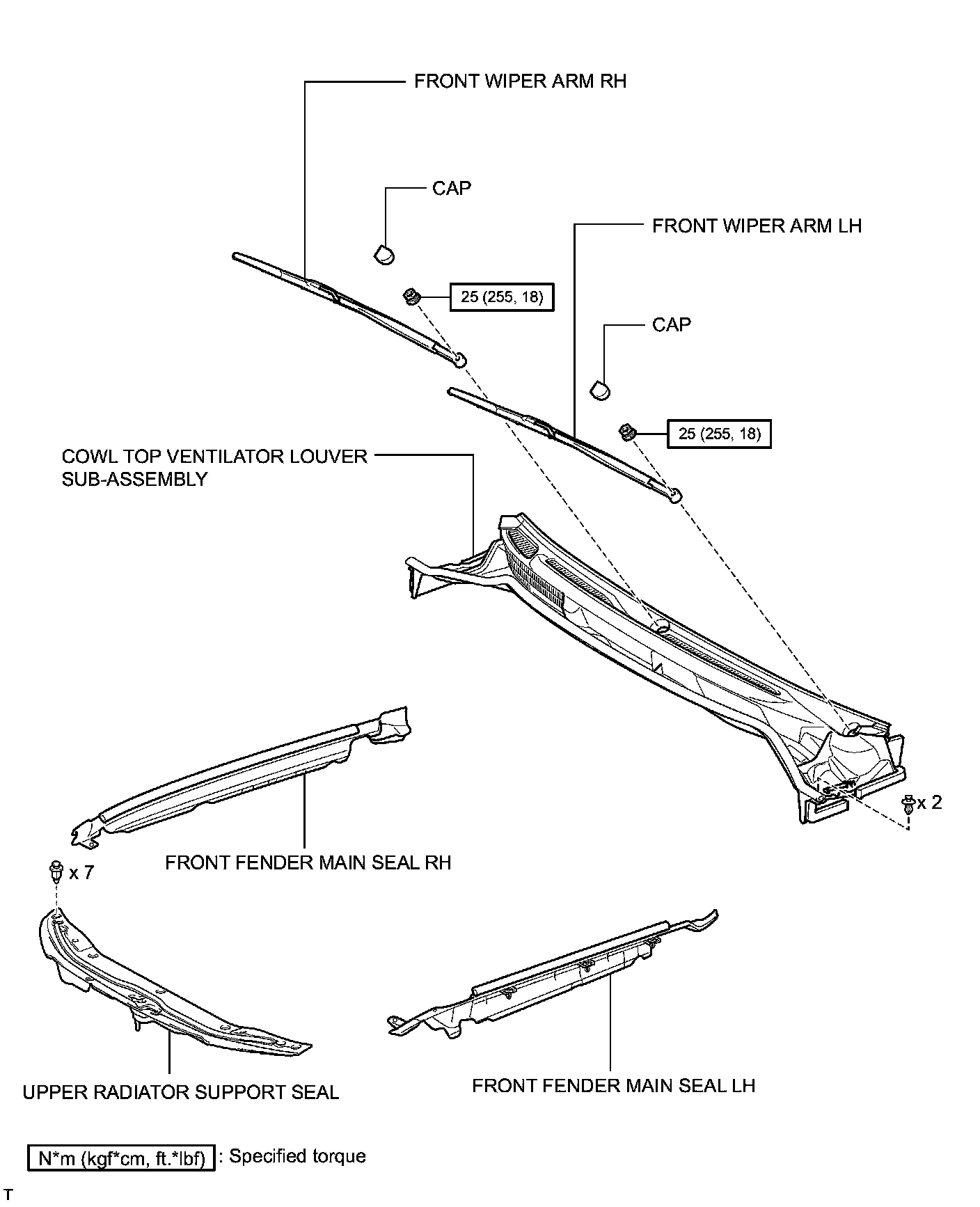 FRONT WIPER ARM RH

CAP

FRONT WIPER ARM LH

25 (255, 18)

CAP

25 (255, 18)

COWL TOP VENTILATOR LOUVER SUB-ASSEMBLY

x 2

FRONT FENDER MAIN SEAL RH

x 7

UPPER RADIATOR SUPPORT SEAL

FRONT FENDER MAIN SEAL LH

N*m (kgf*cm, ft.*lbf) : Specified torque

T