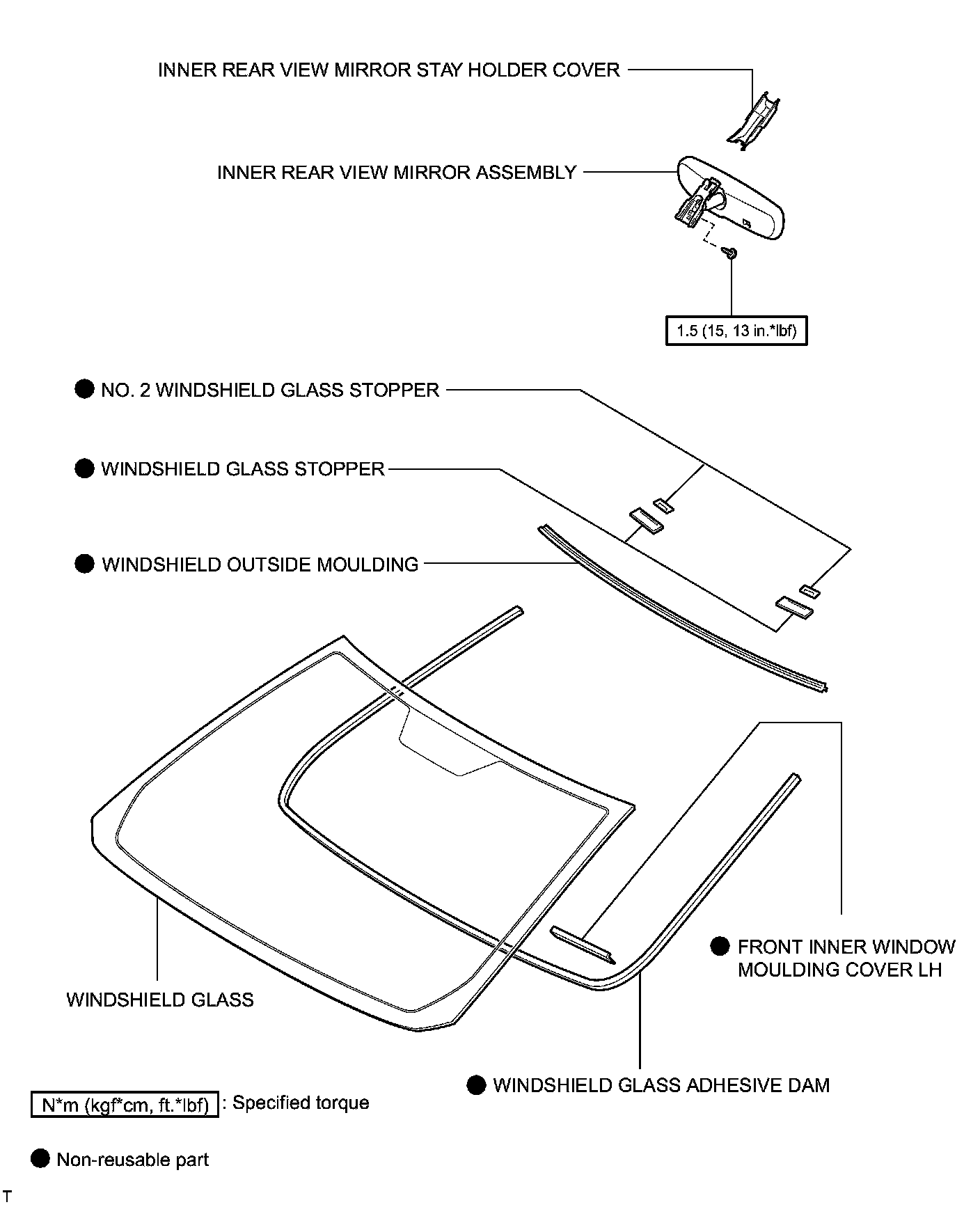 INNER REAR VIEW MIRROR STAY HOLDER COVER

INNER REAR VIEW MIRROR ASSEMBLY

1.5 (15, 13 in.*lbf)

● NO. 2 WINDSHIELD GLASS STOPPER

● WINDSHIELD GLASS STOPPER

● WINDSHIELD OUTSIDE MOULDING

● FRONT INNER WINDOW MOULDING COVER LH

WINDSHIELD GLASS

● WINDSHIELD GLASS ADHESIVE DAM

N*m (kgf*cm, ft.*lbf) : Specified torque

● Non-reusable part

T