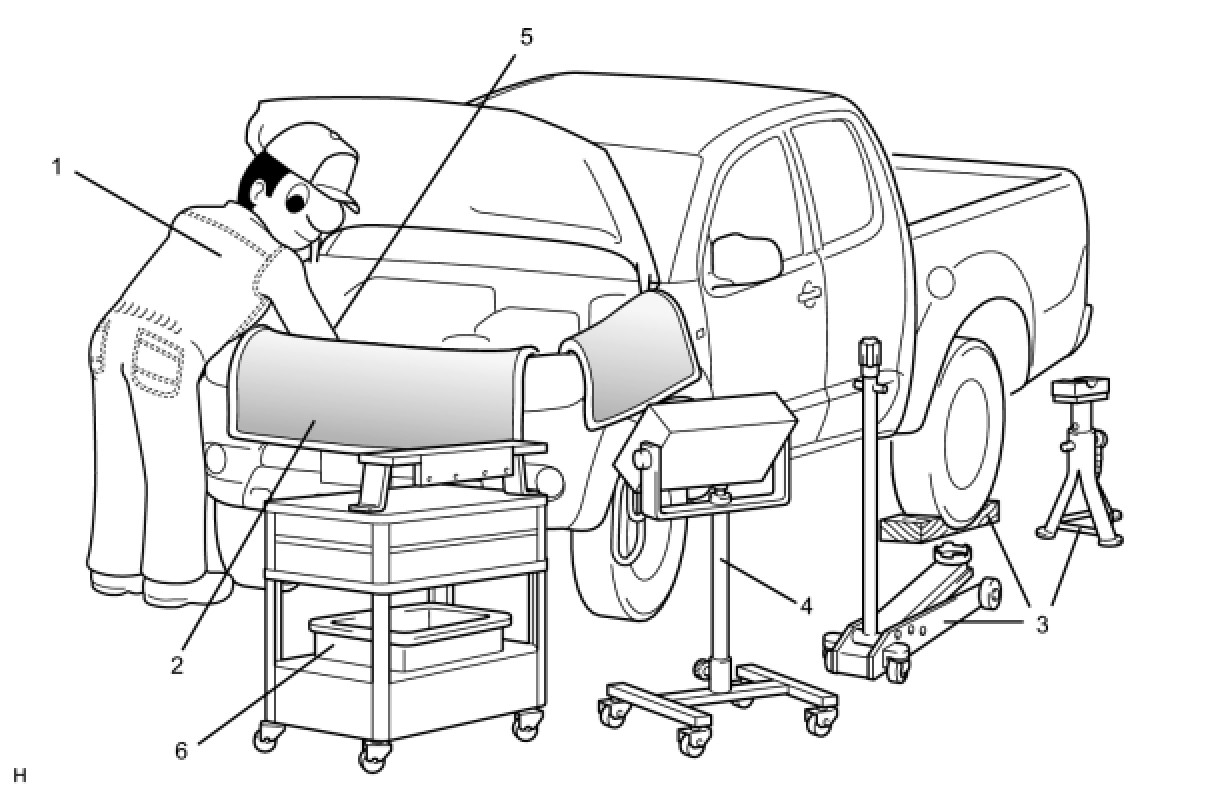 5
1
2
4
3
6
H