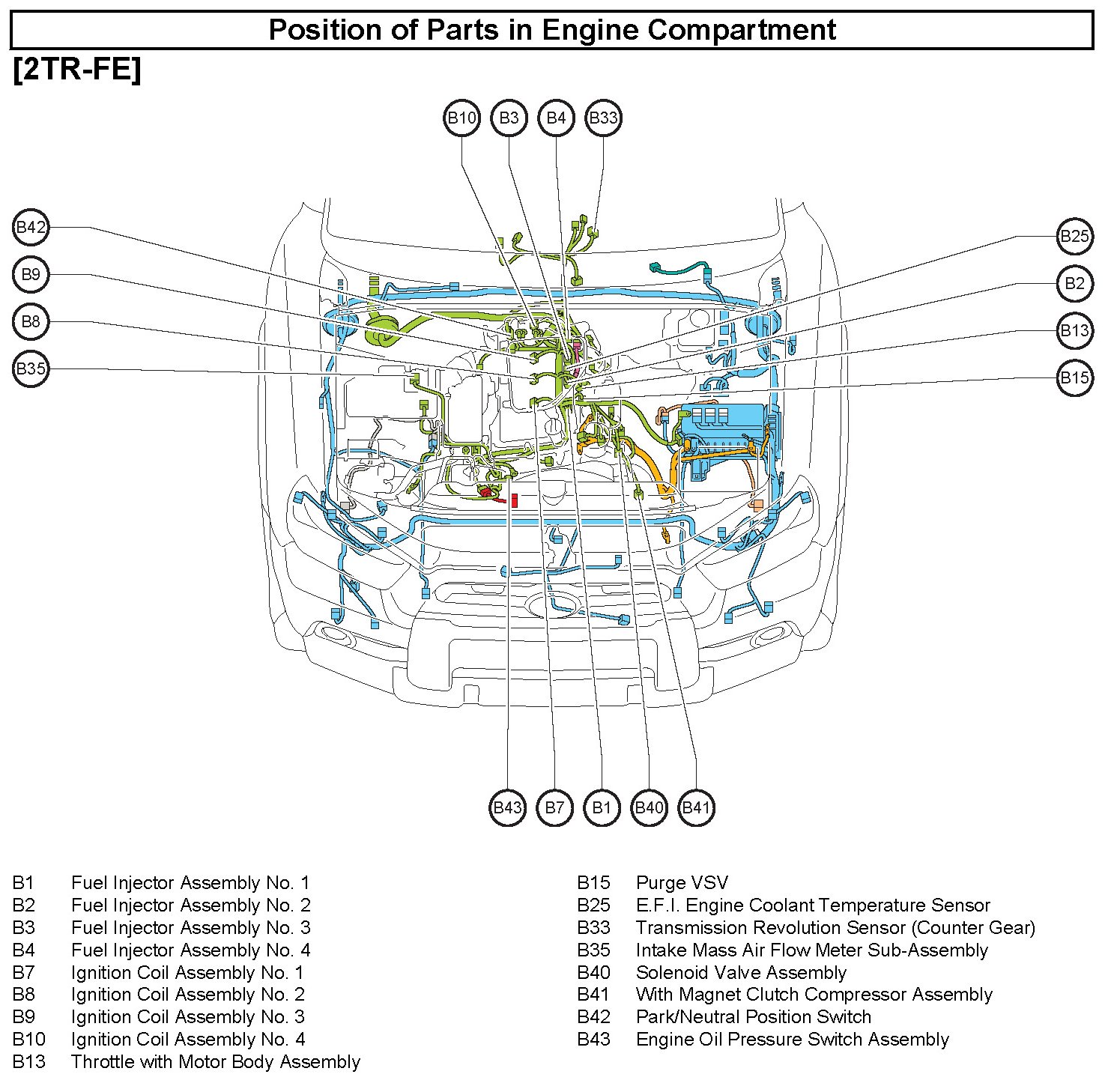 Position of Parts in Engine Compartment

[2TR-FE]

B10 B3 B4 B33

B42
B9
B8
B35

B25
B2
B13
B15

B43 B7 B1 B40 B41

B1 Fuel Injector Assembly No. 1
B2 Fuel Injector Assembly No. 2
B3 Fuel Injector Assembly No. 3
B4 Fuel Injector Assembly No. 4
B7 Ignition Coil Assembly No. 1
B8 Ignition Coil Assembly No. 2
B9 Ignition Coil Assembly No. 3
B10 Ignition Coil Assembly No. 4
B13 Throttle with Motor Body Assembly

B15 Purge VSV
B25 E.F.I. Engine Coolant Temperature Sensor
B33 Transmission Revolution Sensor (Counter Gear)
B35 Intake Mass Air Flow Meter Sub-Assembly
B40 Solenoid Valve Assembly
B41 With Magnet Clutch Compressor Assembly
B42 Park/Neutral Position Switch
B43 Engine Oil Pressure Switch Assembly