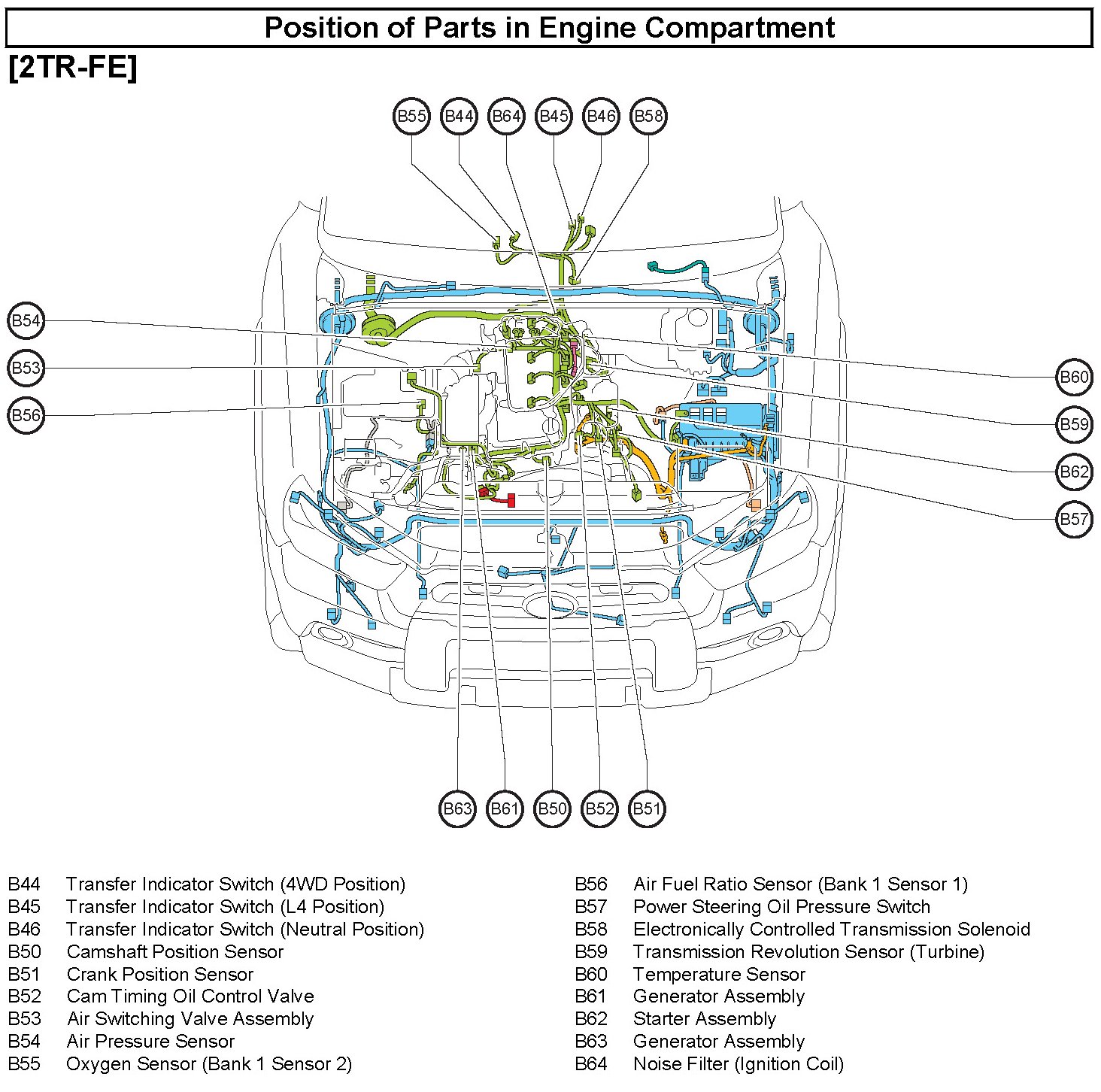 Position of Parts in Engine Compartment

[2TR-FE]

B55 B44 B64 B45 B46 B58

B54

B53

B56

B60

B59

B62

B57

B63 B61 B50 B52 B51

B44 Transfer Indicator Switch (4WD Position)
B45 Transfer Indicator Switch (L4 Position)
B46 Transfer Indicator Switch (Neutral Position)
B50 Camshaft Position Sensor
B51 Crank Position Sensor
B52 Cam Timing Oil Control Valve
B53 Air Switching Valve Assembly
B54 Air Pressure Sensor
B55 Oxygen Sensor (Bank 1 Sensor 2)

B56 Air Fuel Ratio Sensor (Bank 1 Sensor 1)
B57 Power Steering Oil Pressure Switch
B58 Electronically Controlled Transmission Solenoid
B59 Transmission Revolution Sensor (Turbine)
B60 Temperature Sensor
B61 Generator Assembly
B62 Starter Assembly
B63 Generator Assembly
B64 Noise Filter (Ignition Coil)