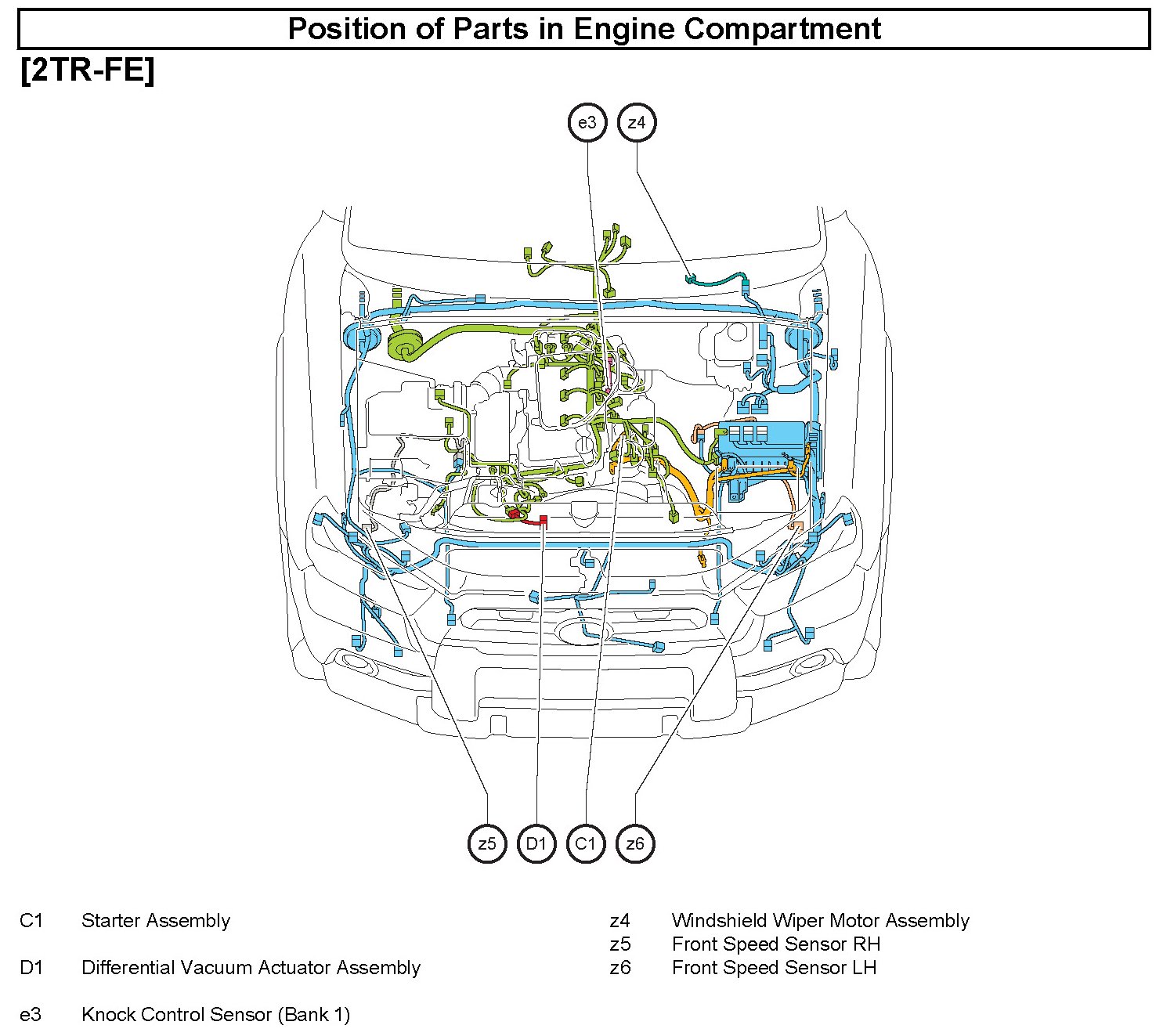 Position of Parts in Engine Compartment

[2TR-FE]

e3 z4

z5 D1 C1 z6

C1 Starter Assembly

D1 Differential Vacuum Actuator Assembly

e3 Knock Control Sensor (Bank 1)

z4 Windshield Wiper Motor Assembly
z5 Front Speed Sensor RH
z6 Front Speed Sensor LH