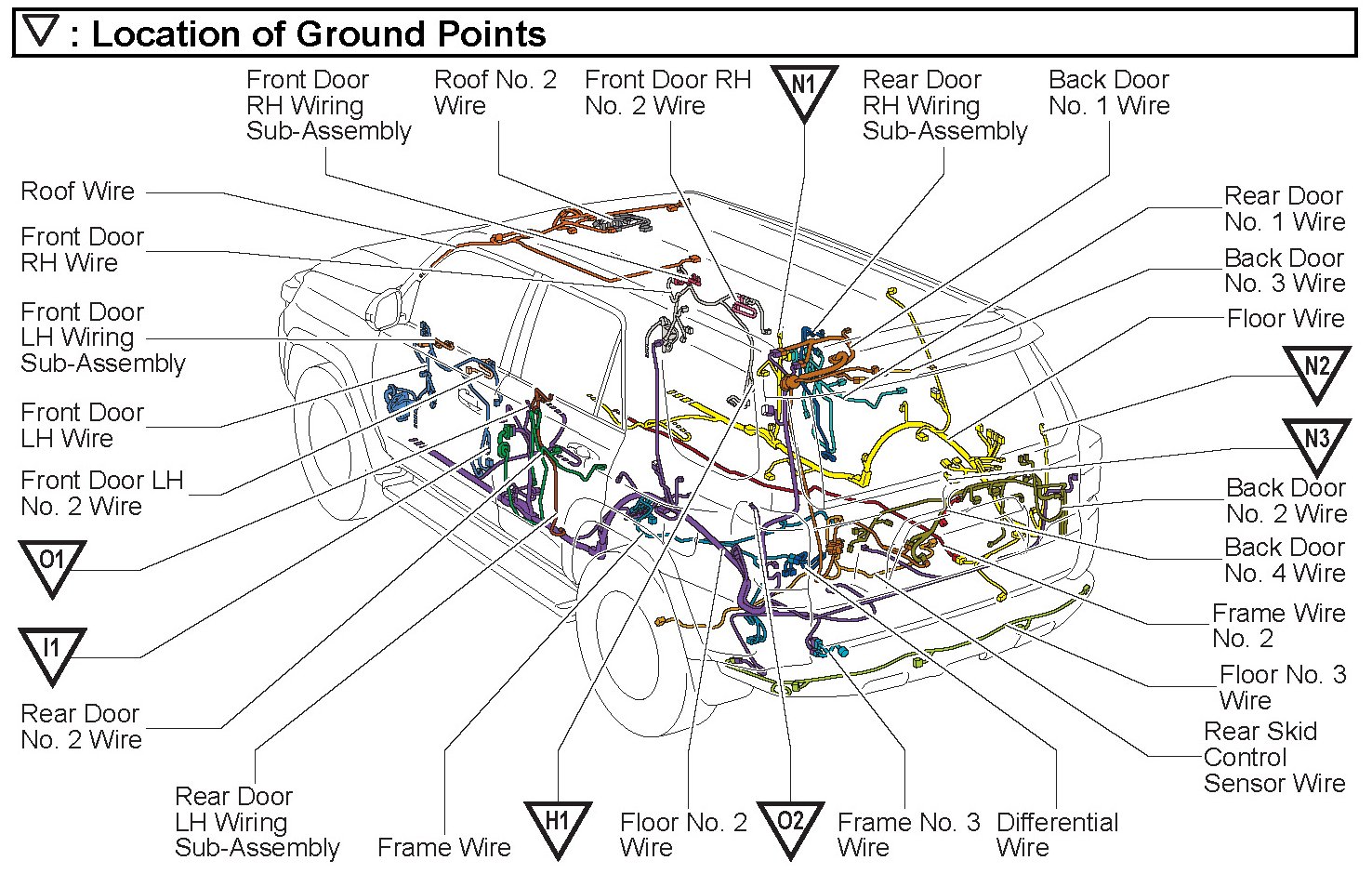 ▽ : Location of Ground Points

Front Door RH Wiring Sub-Assembly

Roof No. 2 Wire

Front Door RH No. 2 Wire

N1

Rear Door RH Wiring Sub-Assembly

Back Door No. 1 Wire

Roof Wire

Front Door RH Wire

Front Door LH Wiring Sub-Assembly

Front Door LH Wire

Front Door LH No. 2 Wire

O1

I1

Rear Door No. 2 Wire

Rear Door No. 1 Wire

Back Door No. 3 Wire

Floor Wire

N2

N3

Back Door No. 2 Wire

Back Door No. 4 Wire

Frame Wire No. 2

Floor No. 3 Wire

Rear Skid Control Sensor Wire

Rear Door LH Wiring Sub-Assembly

Frame Wire

H1

Floor No. 2 Wire

O2

Frame No. 3 Wire

Differential Wire