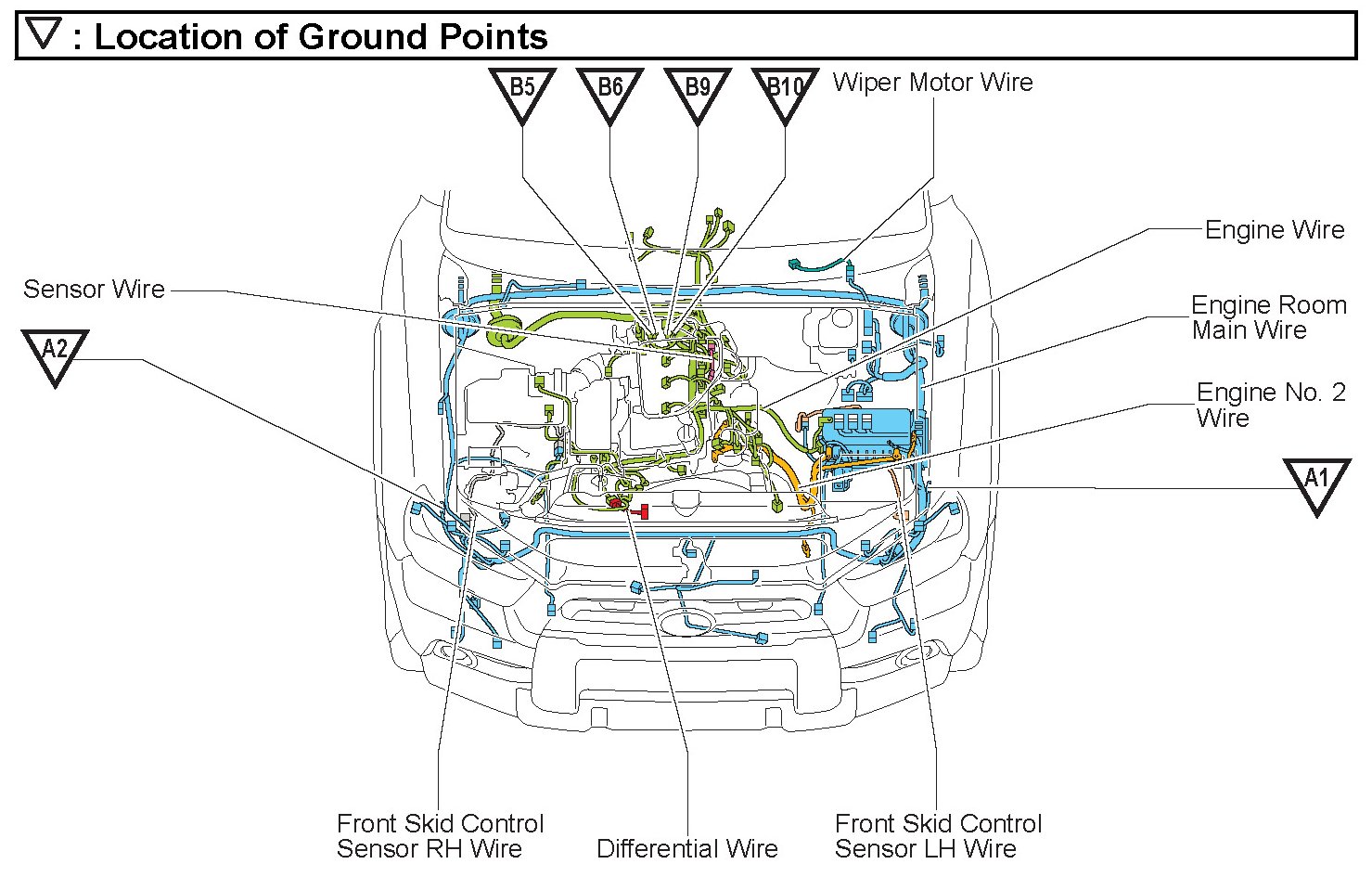 ▽ : Location of Ground Points

B5
B6
B9
B10
Wiper Motor Wire

Engine Wire

Sensor Wire

Engine Room Main Wire

A2

Engine No. 2 Wire

A1

Front Skid Control Sensor RH Wire

Differential Wire

Front Skid Control Sensor LH Wire