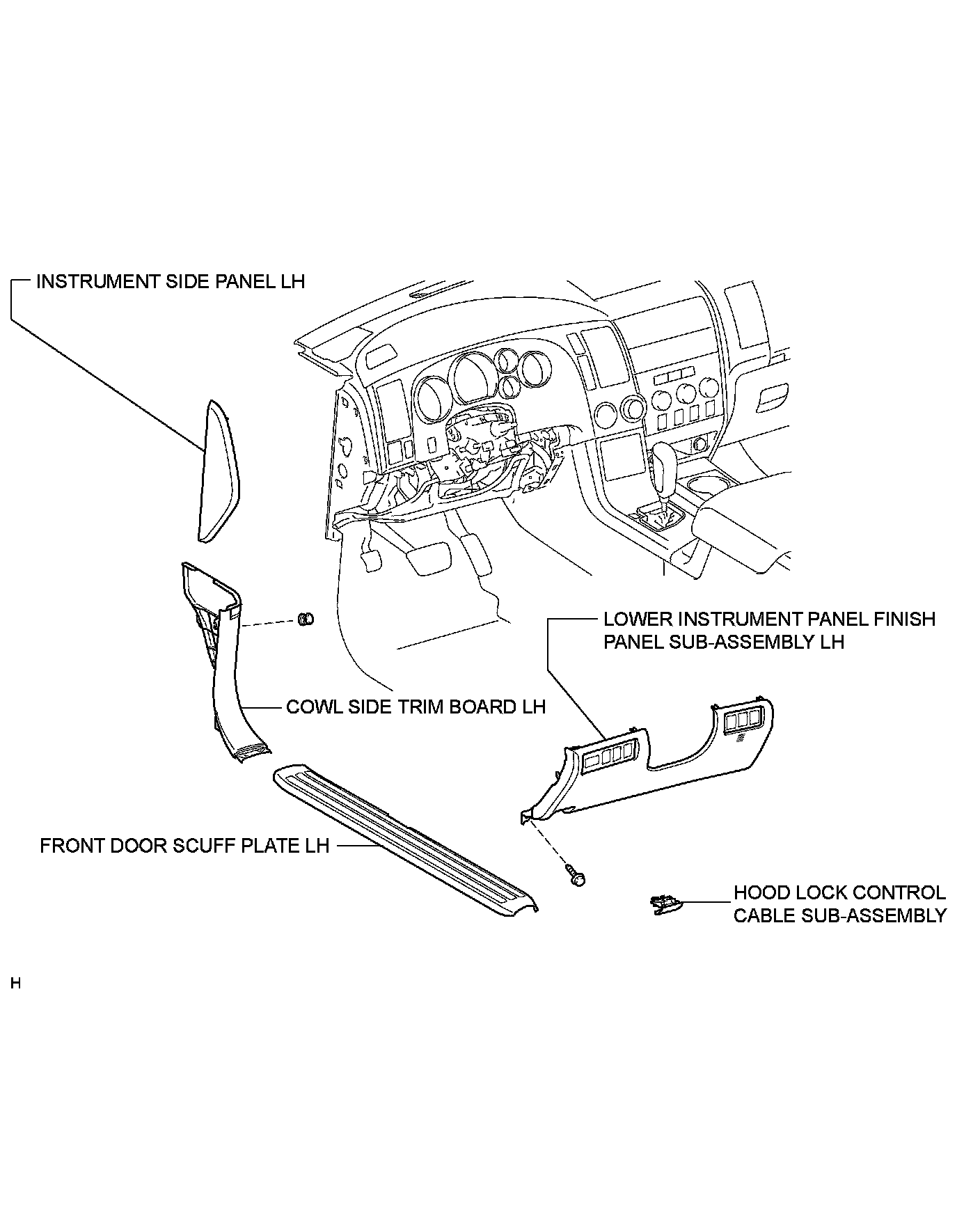 INSTRUMENT SIDE PANEL LH

LOWER INSTRUMENT PANEL FINISH PANEL SUB-ASSEMBLY LH

COWL SIDE TRIM BOARD LH

FRONT DOOR SCUFF PLATE LH

HOOD LOCK CONTROL CABLE SUB-ASSEMBLY

H