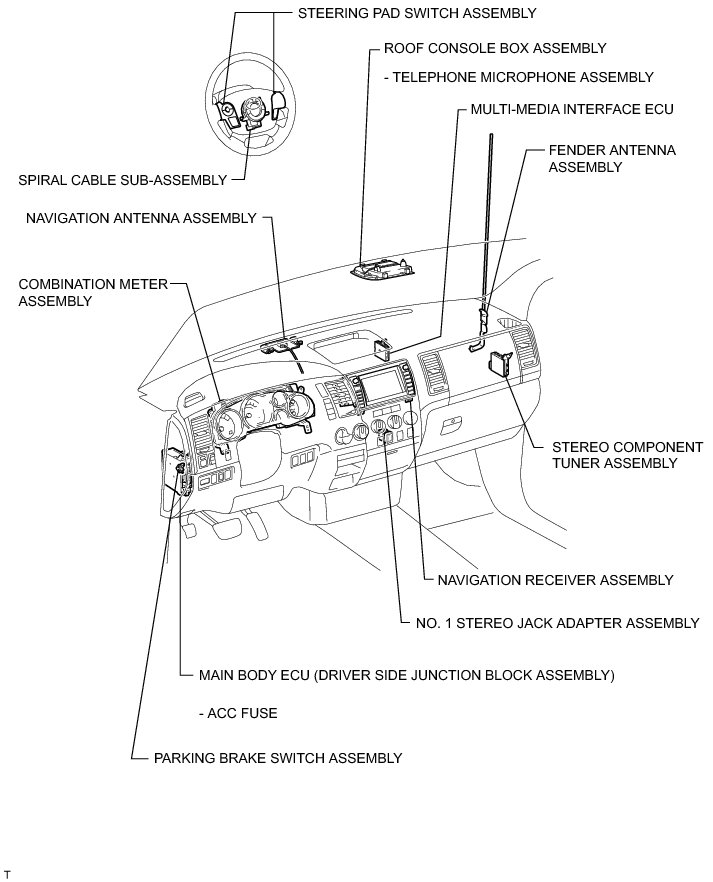 STEERING PAD SWITCH ASSEMBLY

ROOF CONSOLE BOX ASSEMBLY

- TELEPHONE MICROPHONE ASSEMBLY

MULTI-MEDIA INTERFACE ECU

FENDER ANTENNA ASSEMBLY

SPIRAL CABLE SUB-ASSEMBLY

NAVIGATION ANTENNA ASSEMBLY

COMBINATION METER ASSEMBLY

STEREO COMPONENT TUNER ASSEMBLY

NAVIGATION RECEIVER ASSEMBLY

NO. 1 STEREO JACK ADAPTER ASSEMBLY

MAIN BODY ECU (DRIVER SIDE JUNCTION BLOCK ASSEMBLY)

- ACC FUSE

PARKING BRAKE SWITCH ASSEMBLY

T