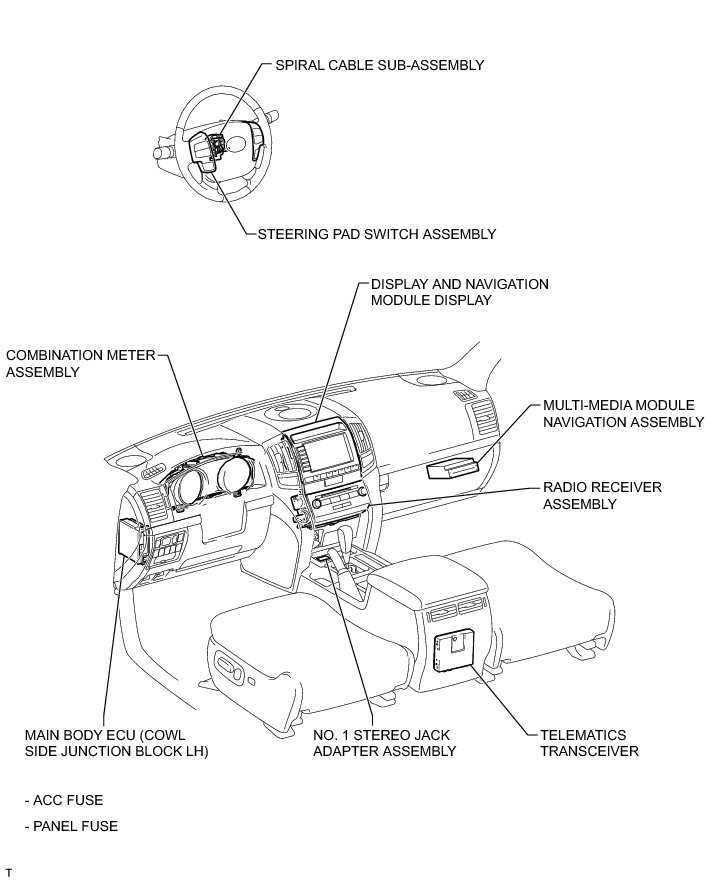 SPIRAL CABLE SUB-ASSEMBLY

STEERING PAD SWITCH ASSEMBLY

DISPLAY AND NAVIGATION MODULE DISPLAY

COMBINATION METER ASSEMBLY

MULTI-MEDIA MODULE NAVIGATION ASSEMBLY

RADIO RECEIVER ASSEMBLY

MAIN BODY ECU (COWL SIDE JUNCTION BLOCK LH)

NO. 1 STEREO JACK ADAPTER ASSEMBLY

TELEMATICS TRANSCEIVER

- ACC FUSE

- PANEL FUSE

T