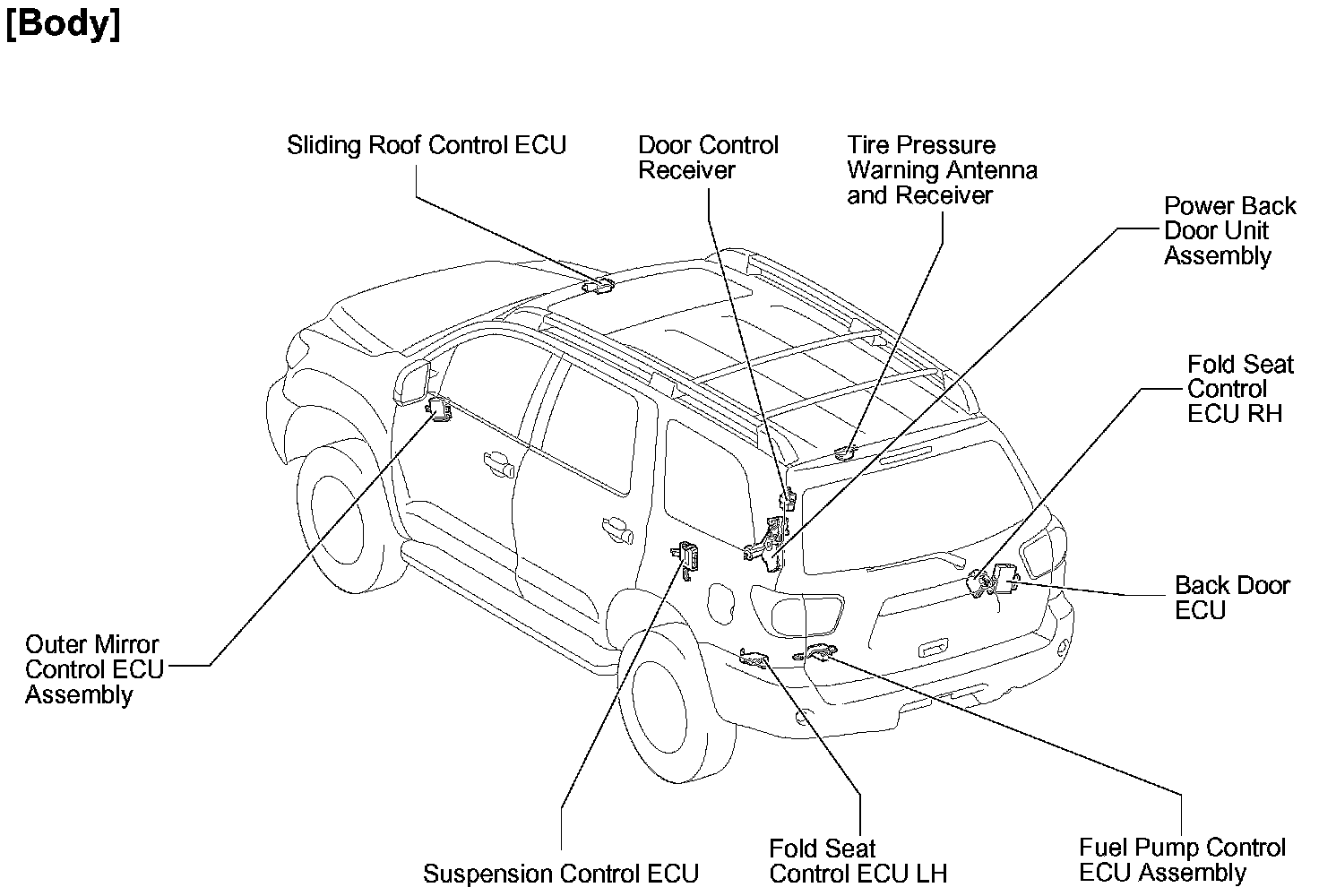 [Body]

Sliding Roof Control ECU

Door Control Receiver

Tire Pressure Warning Antenna and Receiver

Power Back Door Unit Assembly

Fold Seat Control ECU RH

Back Door ECU

Outer Mirror Control ECU Assembly

Suspension Control ECU

Fold Seat Control ECU LH

Fuel Pump Control ECU Assembly