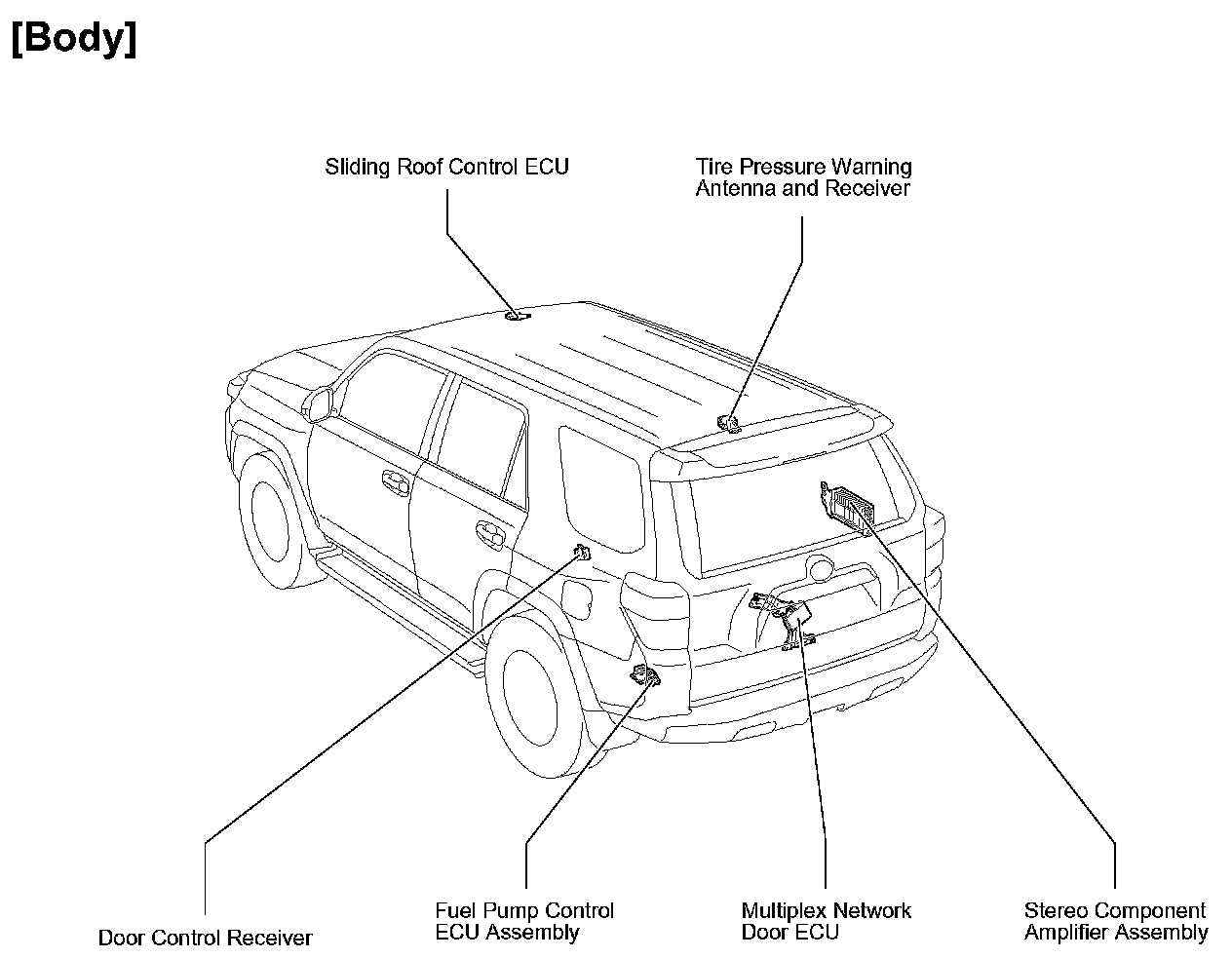 [Body]

Sliding Roof Control ECU

Tire Pressure Warning Antenna and Receiver

Door Control Receiver

Fuel Pump Control ECU Assembly

Multiplex Network Door ECU

Stereo Component Amplifier Assembly