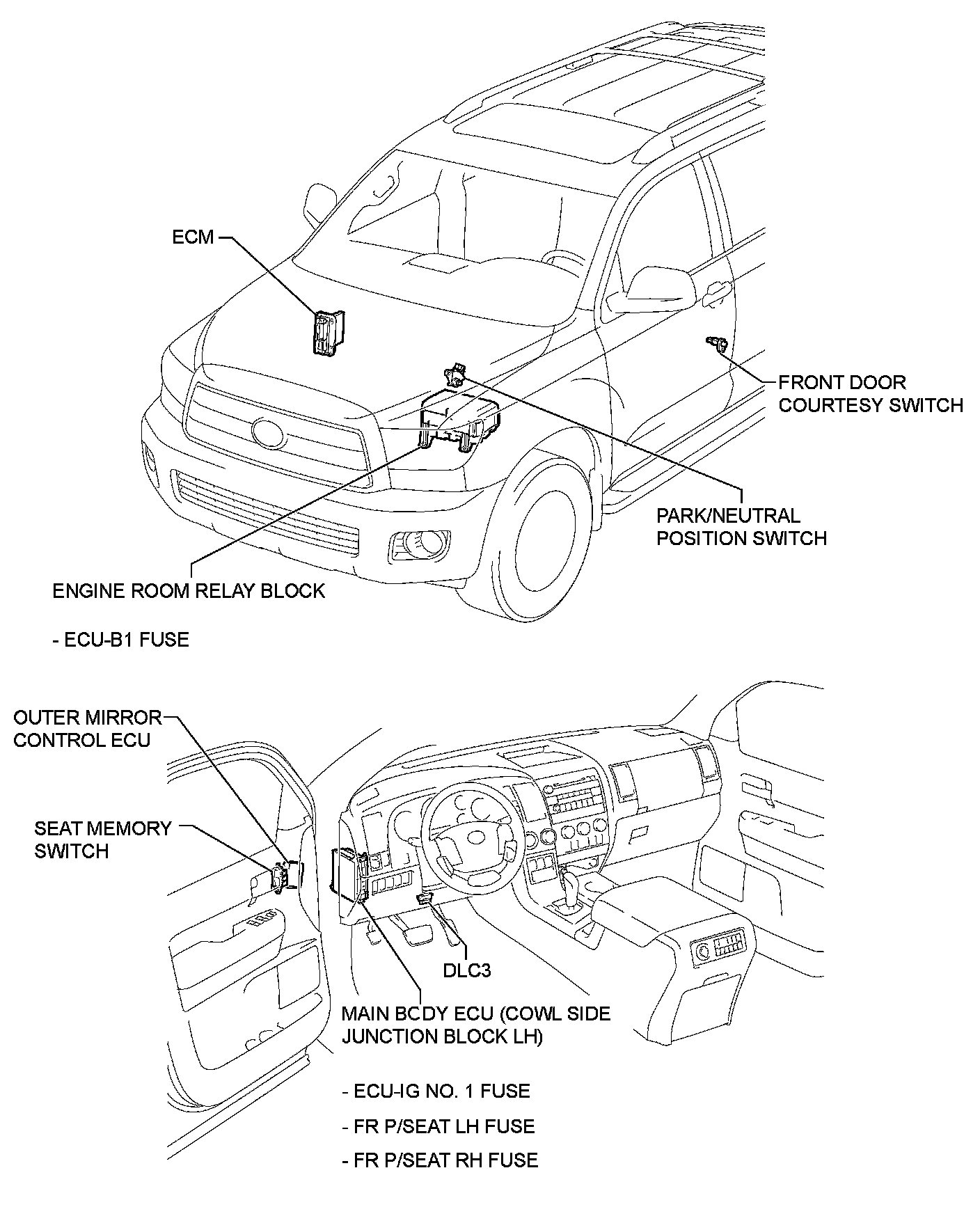 ECM

FRONT DOOR COURTESY SWITCH

PARK/NEUTRAL POSITION SWITCH

ENGINE ROOM RELAY BLOCK

- ECU-B1 FUSE

OUTER MIRROR CONTROL ECU

SEAT MEMORY SWITCH

DLC3

MAIN BCDY ECU (COWL SIDE JUNCTION BLOCK LH)

- ECU-IG NO. 1 FUSE

- FR P/SEAT LH FUSE

- FR P/SEAT RH FUSE