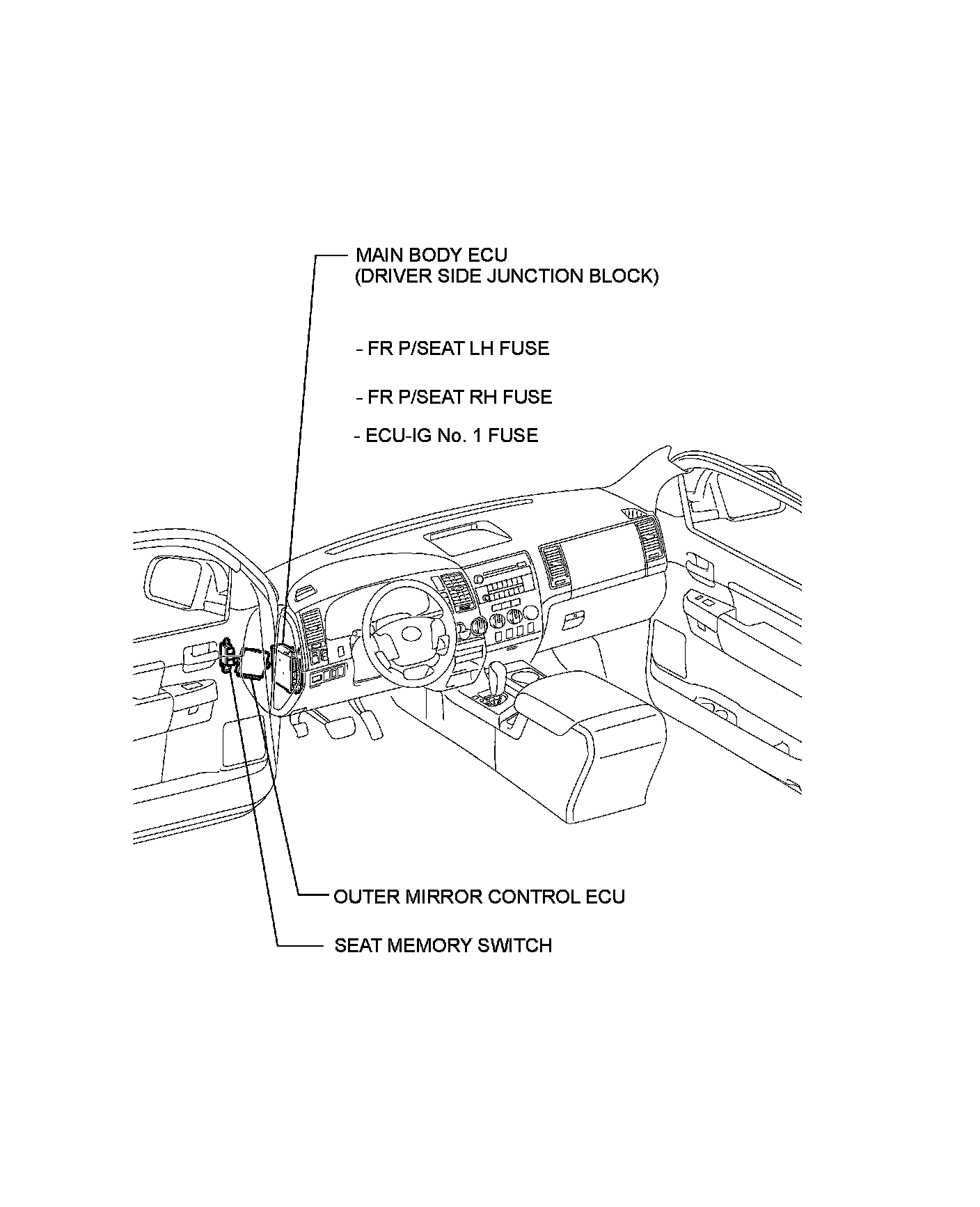 MAIN BODY ECU
(DRIVER SIDE JUNCTION BLOCK)

- FR P/SEAT LH FUSE

- FR P/SEAT RH FUSE

- ECU-IG No. 1 FUSE

OUTER MIRROR CONTROL ECU

SEAT MEMORY SWITCH