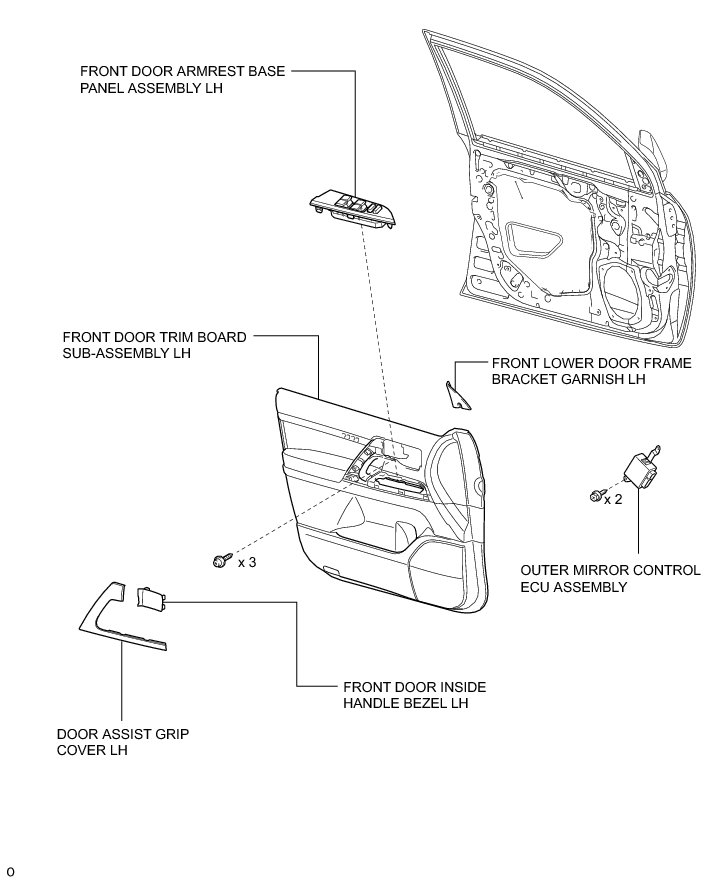 FRONT DOOR ARMREST BASE PANEL ASSEMBLY LH

FRONT DOOR TRIM BOARD SUB-ASSEMBLY LH

FRONT LOWER DOOR FRAME BRACKET GARNISH LH

x 2

x 3

OUTER MIRROR CONTROL ECU ASSEMBLY

FRONT DOOR INSIDE HANDLE BEZEL LH

DOOR ASSIST GRIP COVER LH

0