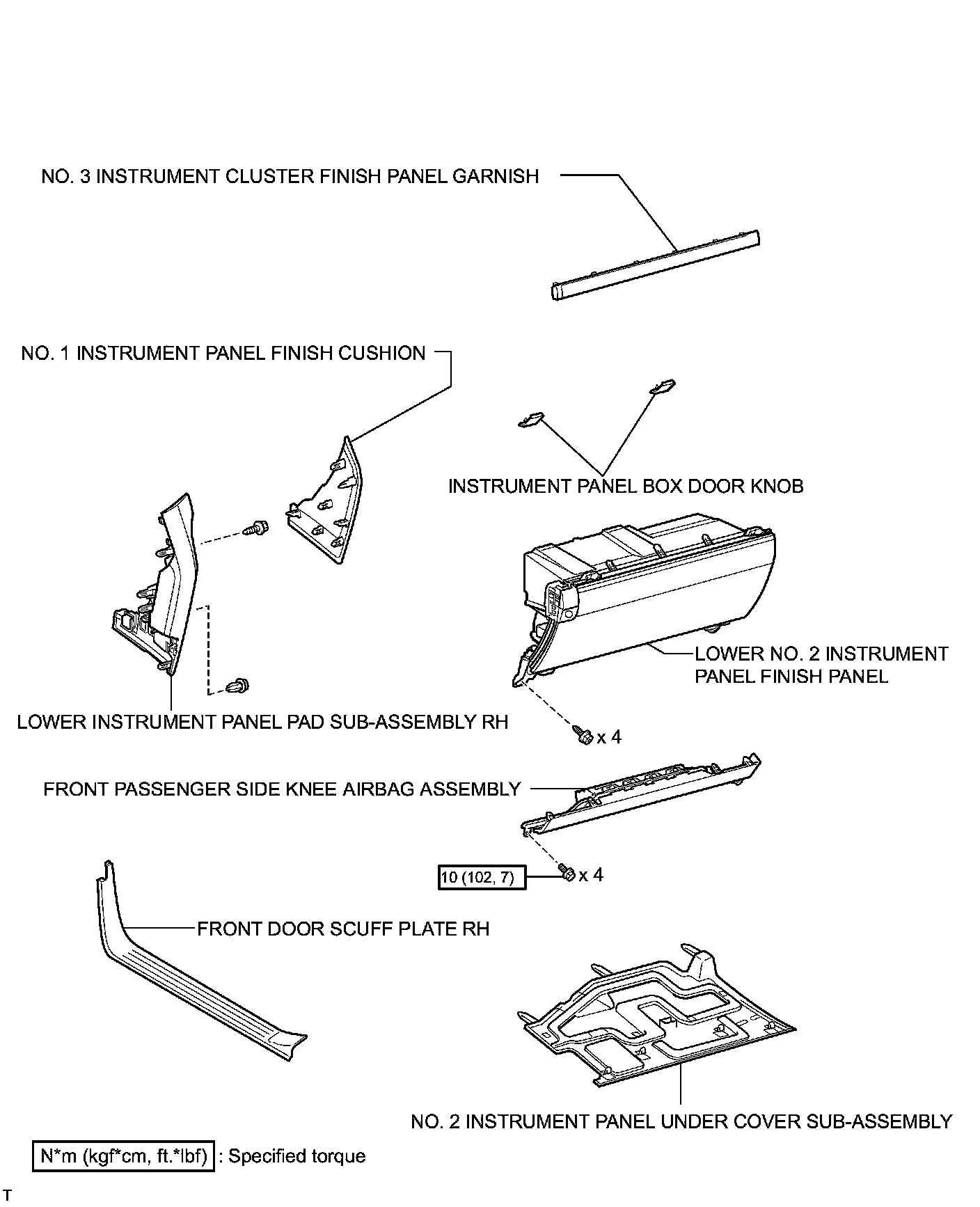 NO. 3 INSTRUMENT CLUSTER FINISH PANEL GARNISH

NO. 1 INSTRUMENT PANEL FINISH CUSHION

INSTRUMENT PANEL BOX DOOR KNOB

LOWER NO. 2 INSTRUMENT PANEL FINISH PANEL

LOWER INSTRUMENT PANEL PAD SUB-ASSEMBLY RH

x 4

FRONT PASSENGER SIDE KNEE AIRBAG ASSEMBLY

10 (102, 7)

x 4

FRONT DOOR SCUFF PLATE RH

NO. 2 INSTRUMENT PANEL UNDER COVER SUB-ASSEMBLY

N*m (kgf*cm, ft.*lbf) : Specified torque

T