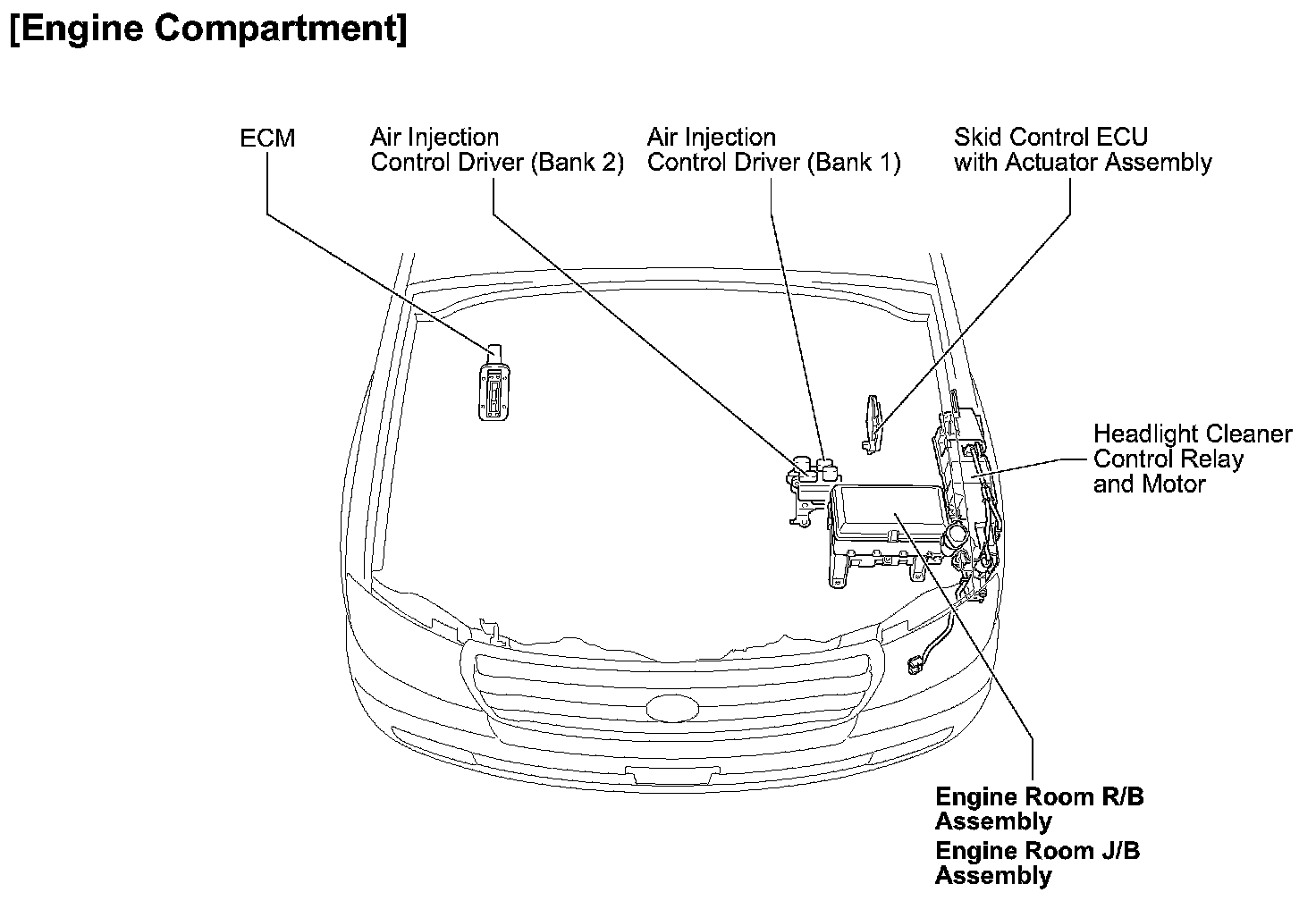 [Engine Compartment]

ECM

Air Injection Control Driver (Bank 2)

Air Injection Control Driver (Bank 1)

Skid Control ECU with Actuator Assembly

Headlight Cleaner Control Relay and Motor

Engine Room R/B Assembly

Engine Room J/B Assembly